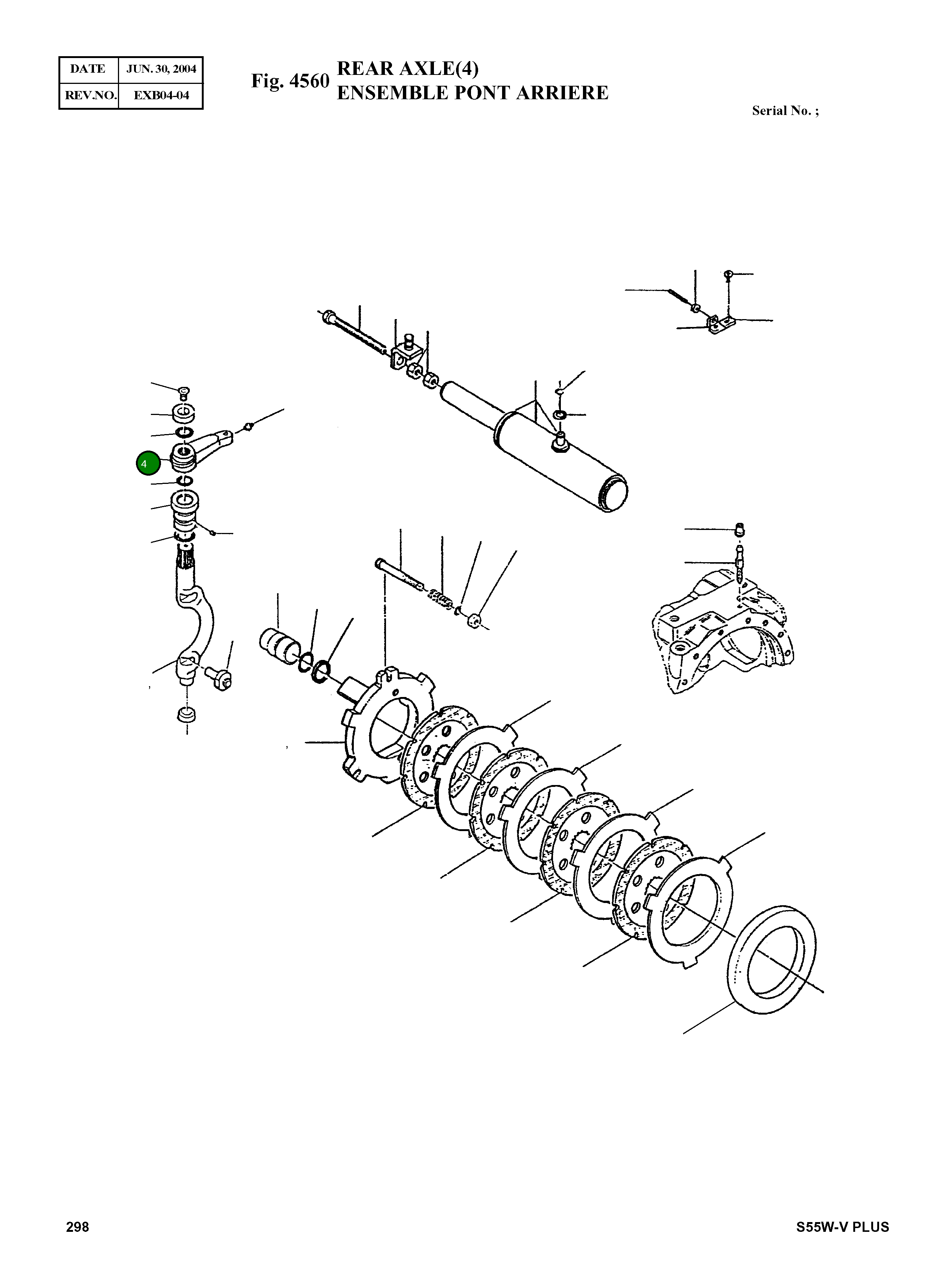 | DATE | JUN. 30, 2004 |
|---|---|
| REV.NO. | EXB04-04 |

Fig. 4560 REAR AXLE(4)
ENSEMBLE PONT ARRIERE

Serial No. ;

4

298

S55W-V PLUS