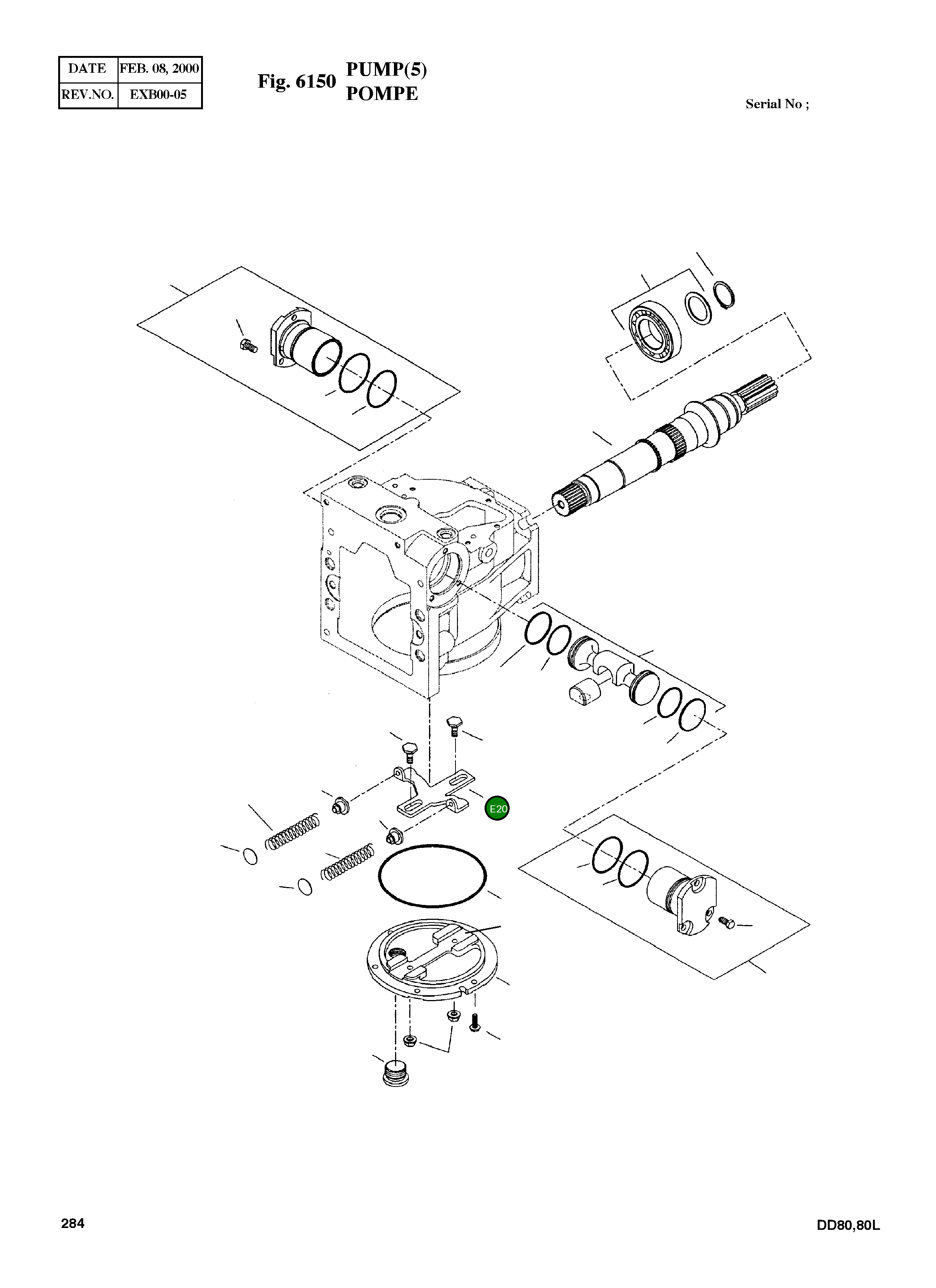 | DATE | FEB. 08, 2000 |
|---|---|
| REV.NO. | EXB00-05 |

Fig. 6150 PUMP(5)
POMPE

Serial No ;

E20

284

DD80,80L