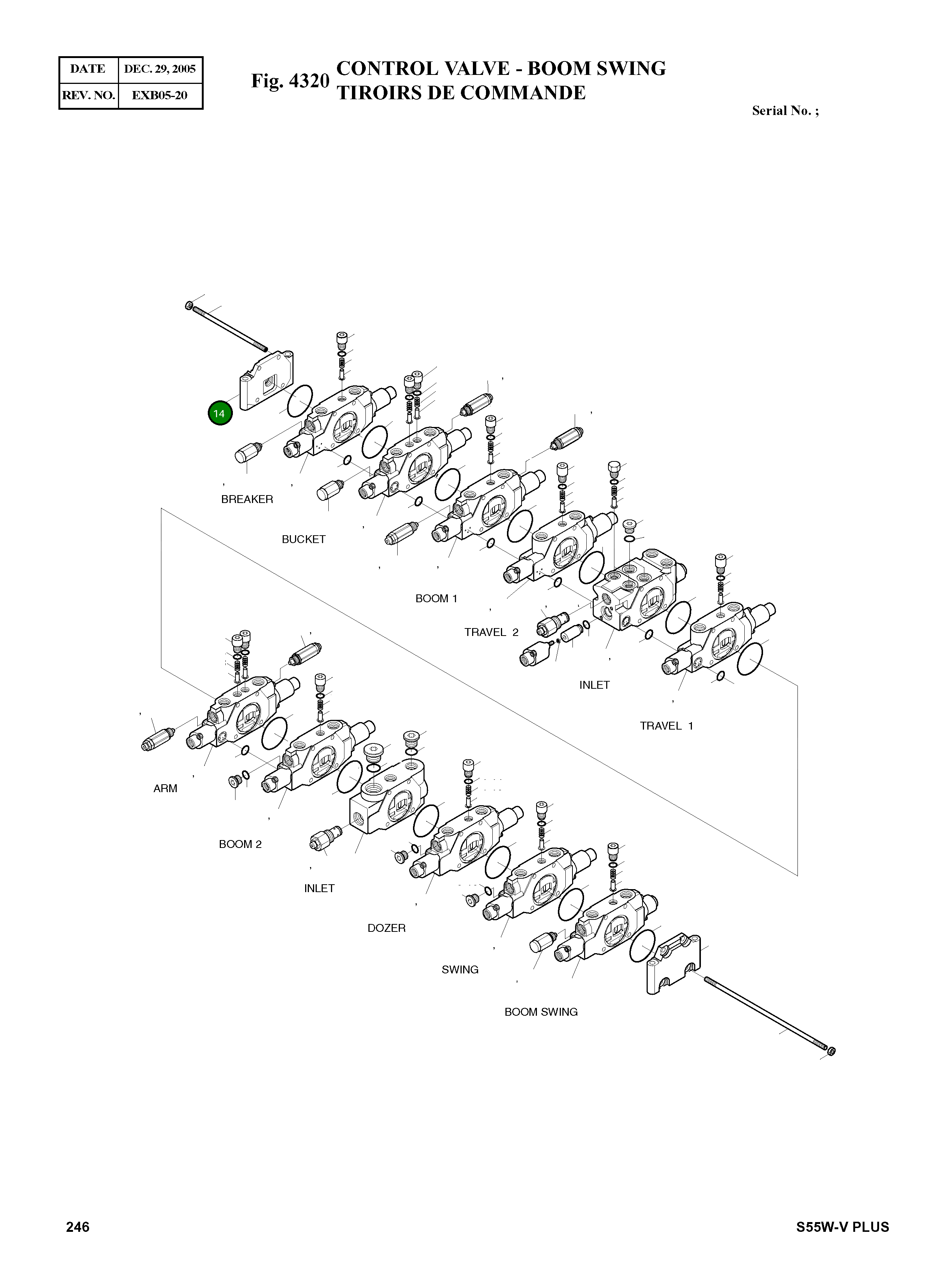 | DATE | DEC. 29, 2005 |
|---|---|
| REV. NO. | EXB05-20 |

Fig. 4320 CONTROL VALVE - BOOM SWING
TIROIRS DE COMMANDE

Serial No. ;

14

BREAKER

BUCKET

BOOM 1

TRAVEL 2

INLET

TRAVEL 1

ARM

BOOM 2

INLET

DOZER

SWING

BOOM SWING

246

S55W-V PLUS