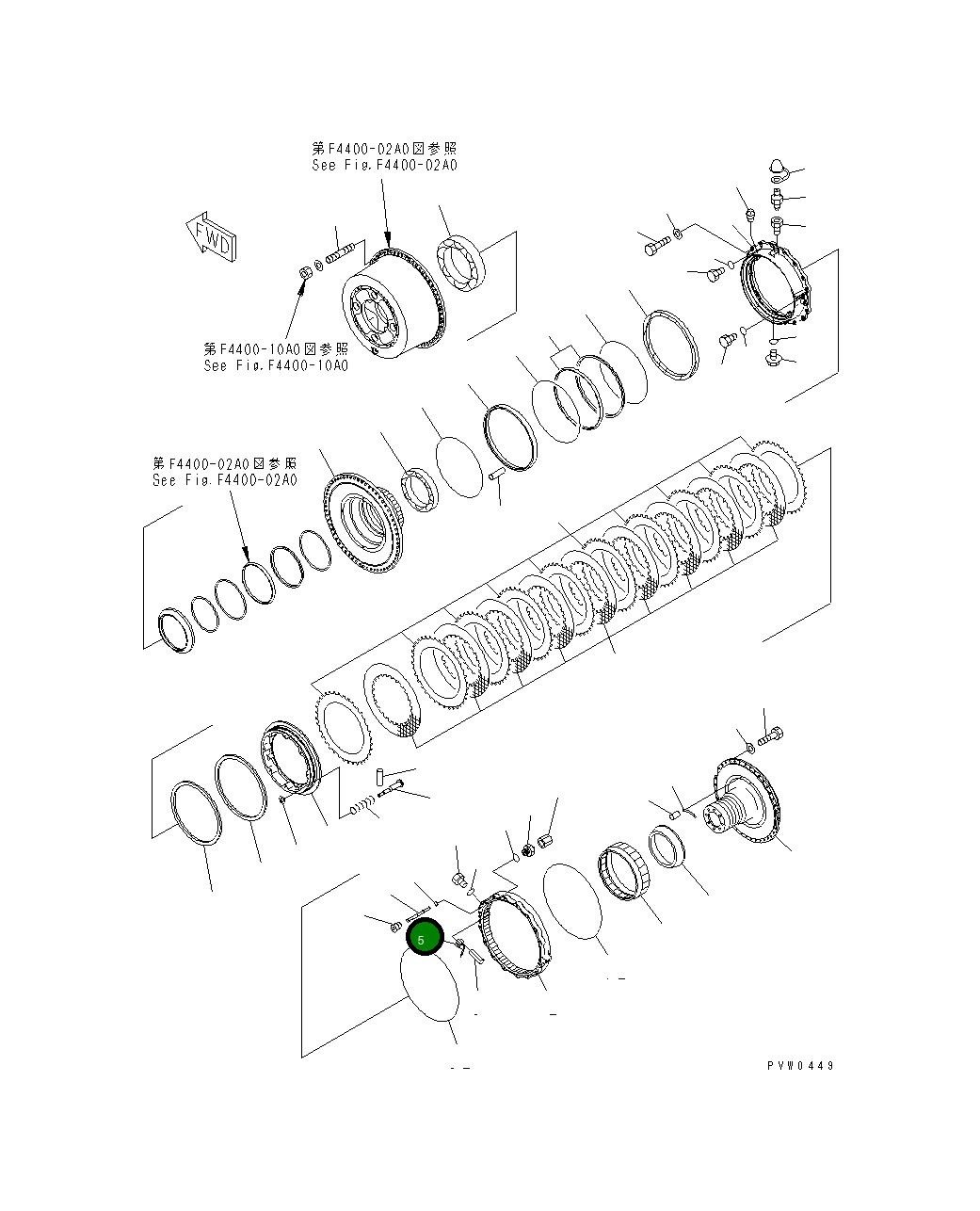 第F4400-02A0図参照
See Fig.F4400-02A0

FWD

第F4400-10A0図参照
See Fig.F4400-10A0

第F4400-02A0図参照
See Fig.F4400-02A0

5

PVW0449