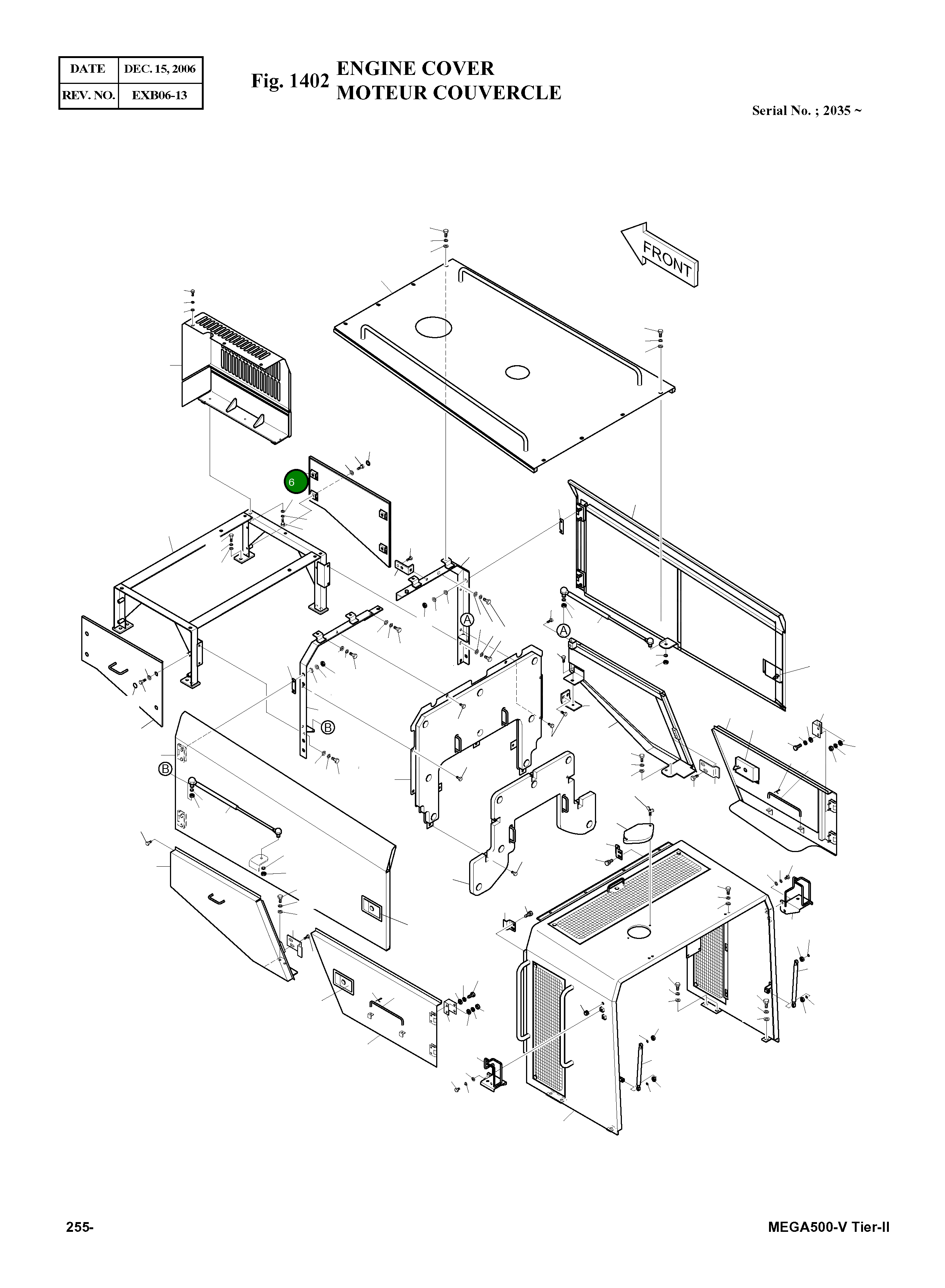 | DATE | DEC. 15, 2006 |
|---|---|
| REV. NO. | EXB06-13 |

Fig. 1402 ENGINE COVER
MOTEUR COUVERCLE

Serial No. ; 2035 ~

FRONT

6

A

A

B

B

255-

MEGA500-V Tier-II