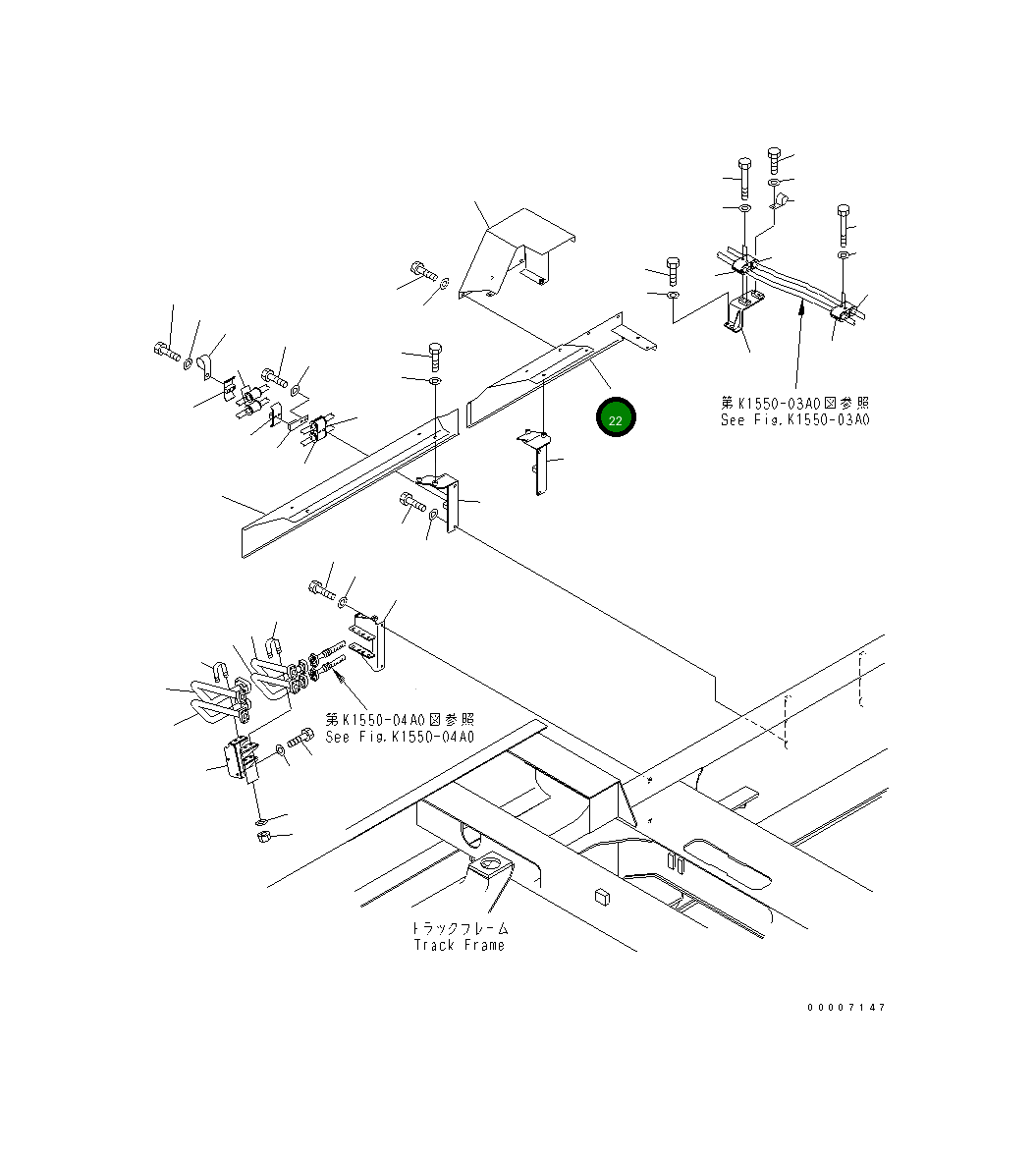 22

第K1550-03A0図参照
See Fig.K1550-03A0

第K1550-04A0図参照
See Fig.K1550-04A0

トラックフレーム
Track Frame

00007147