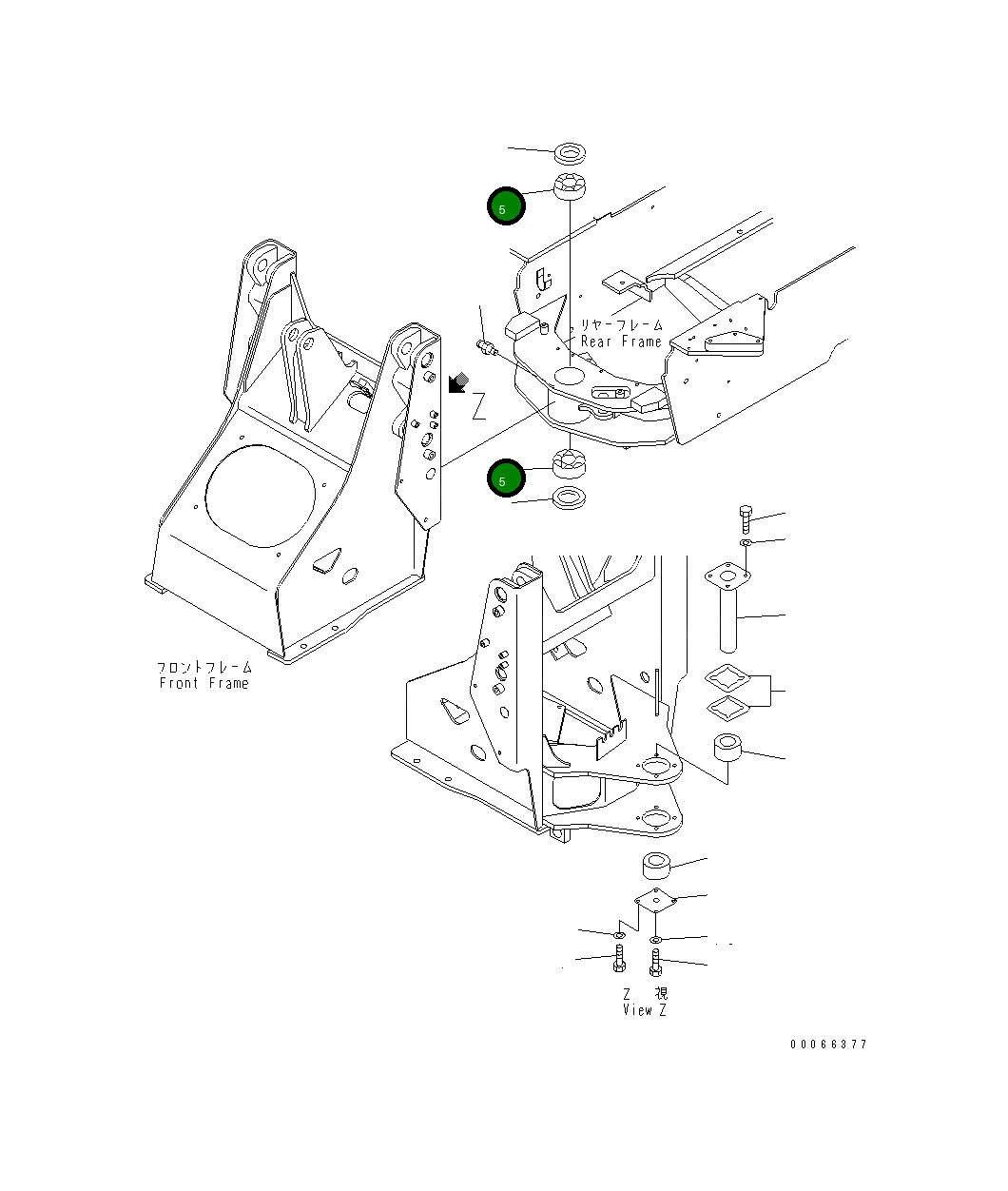 5

リヤーフレーム
Rear Frame

Z

5

フロントフレーム
Front Frame

Z 視
View Z

00066377