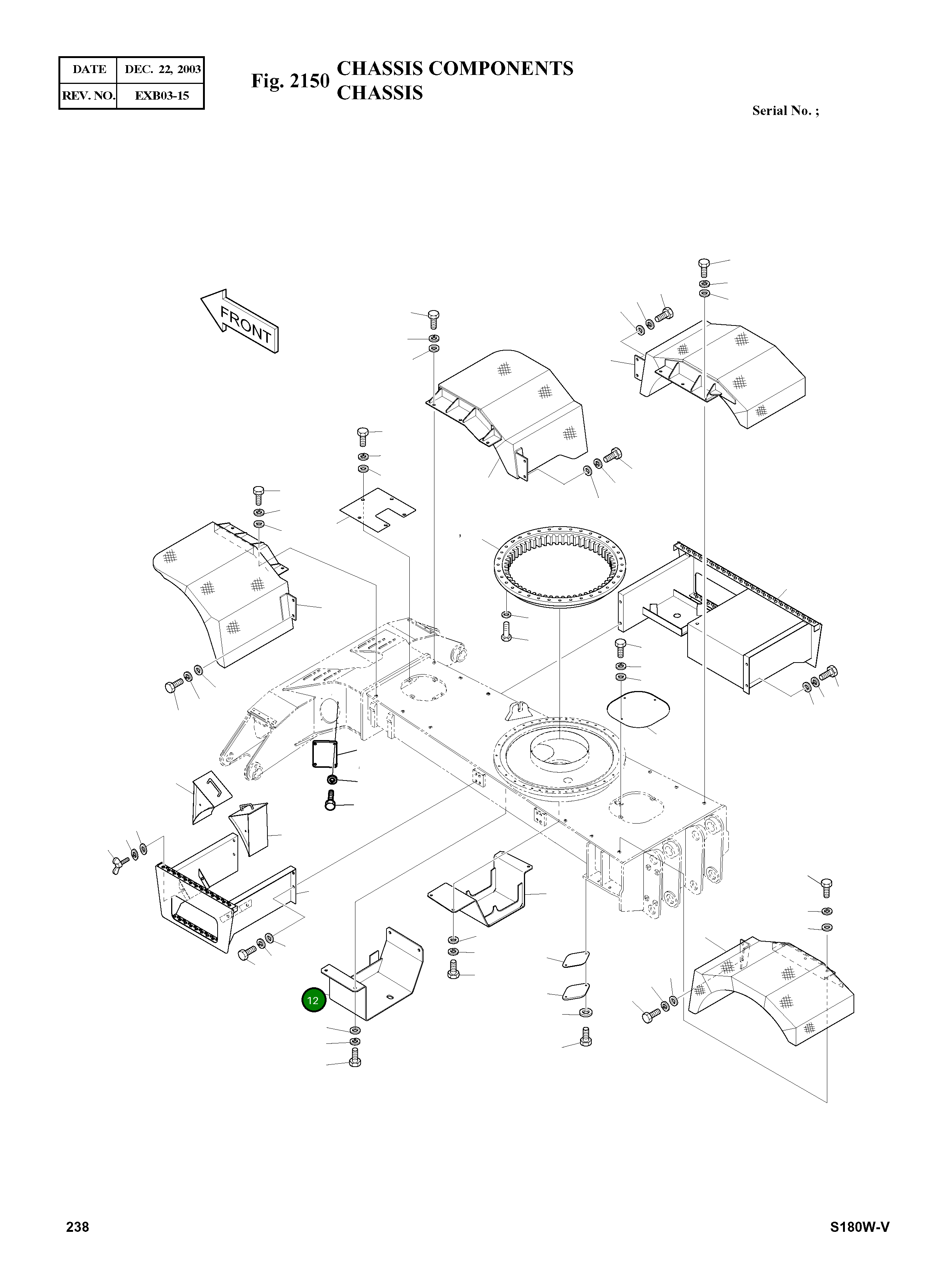 | DATE | DEC. 22, 2003 |
|---|---|
| REV. NO. | EXB03-15 |

Fig. 2150 CHASSIS COMPONENTS
CHASSIS

Serial No. ;

FRONT

12

238

S180W-V