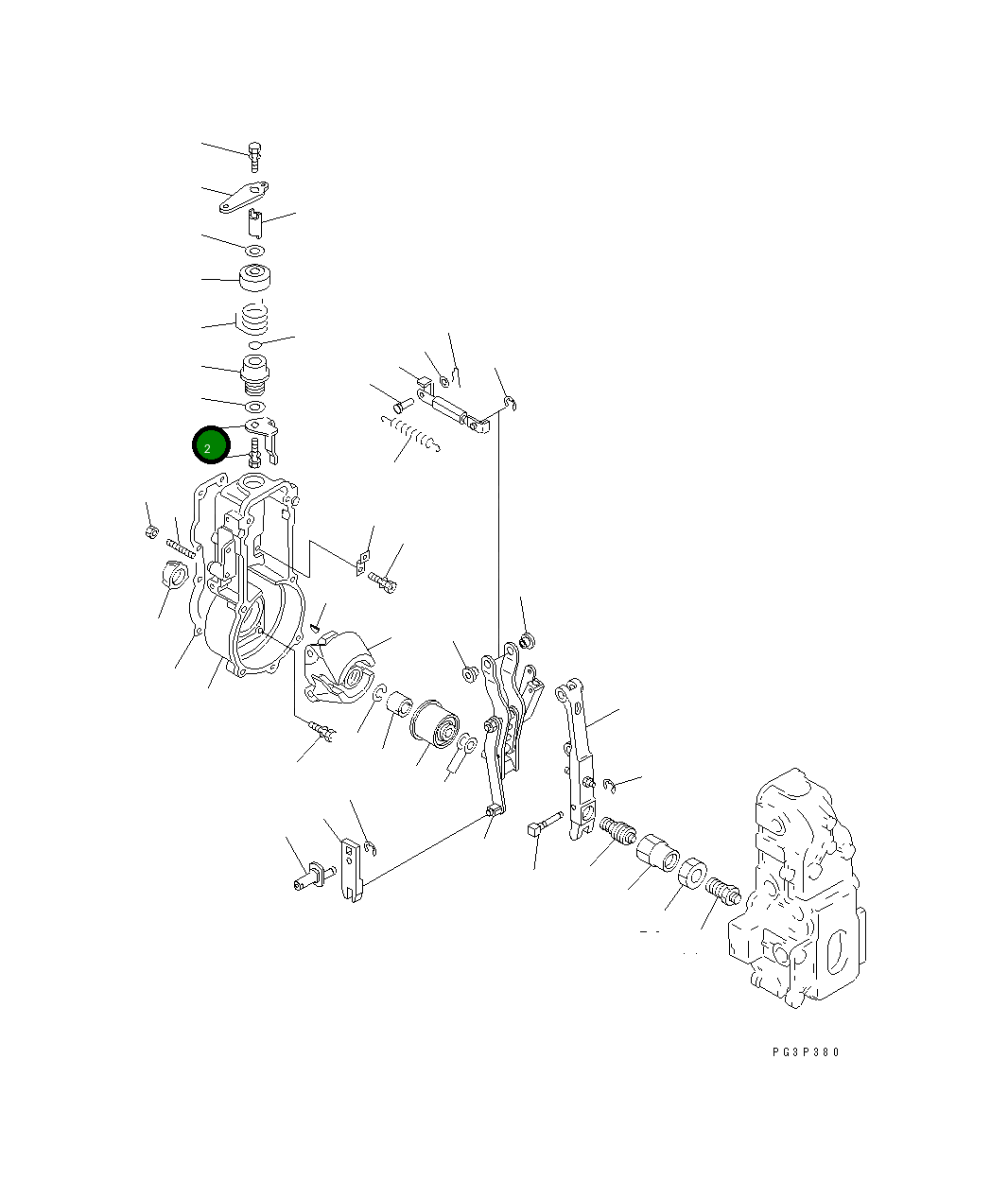 2

PG3P380