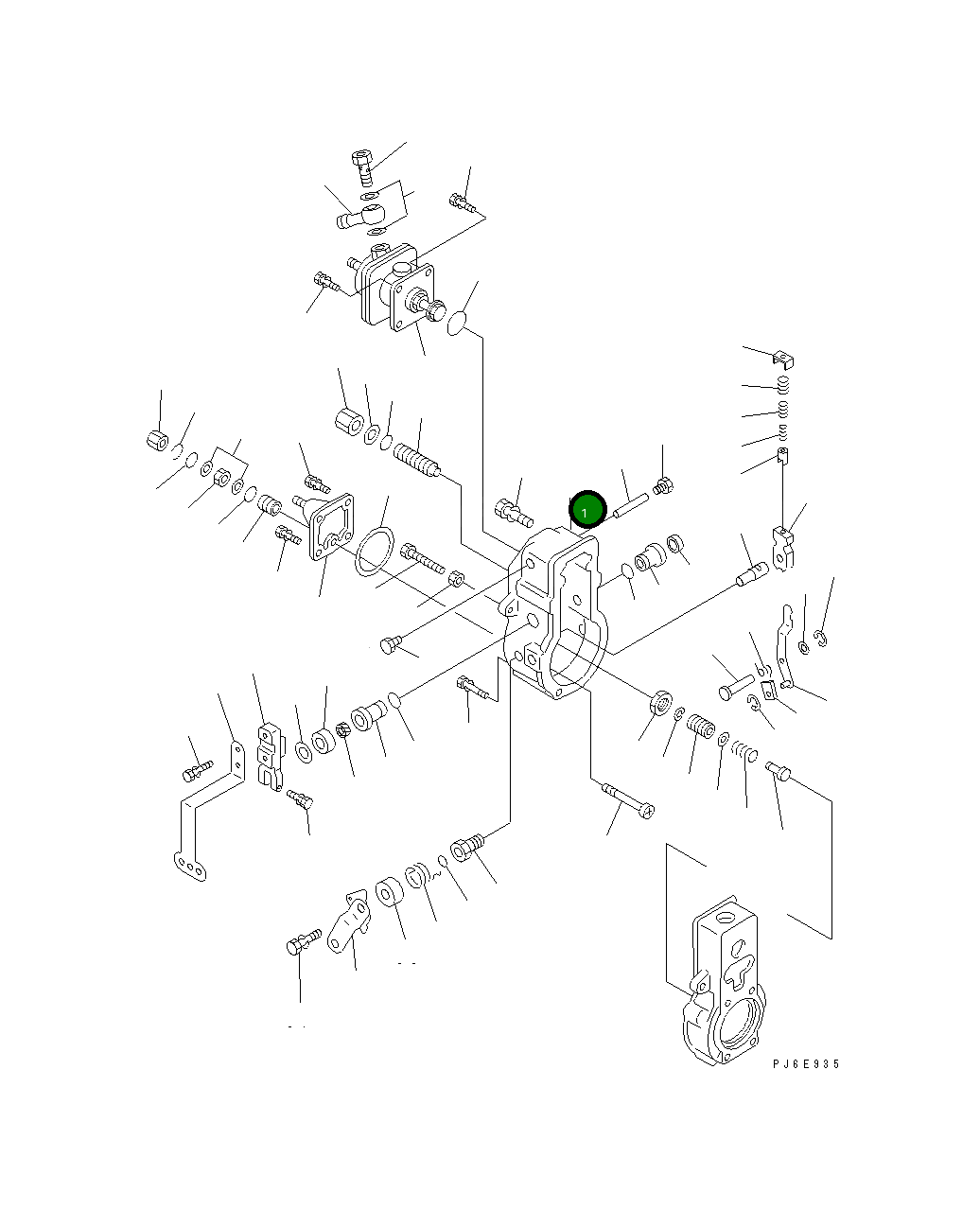 1

PJ6E935