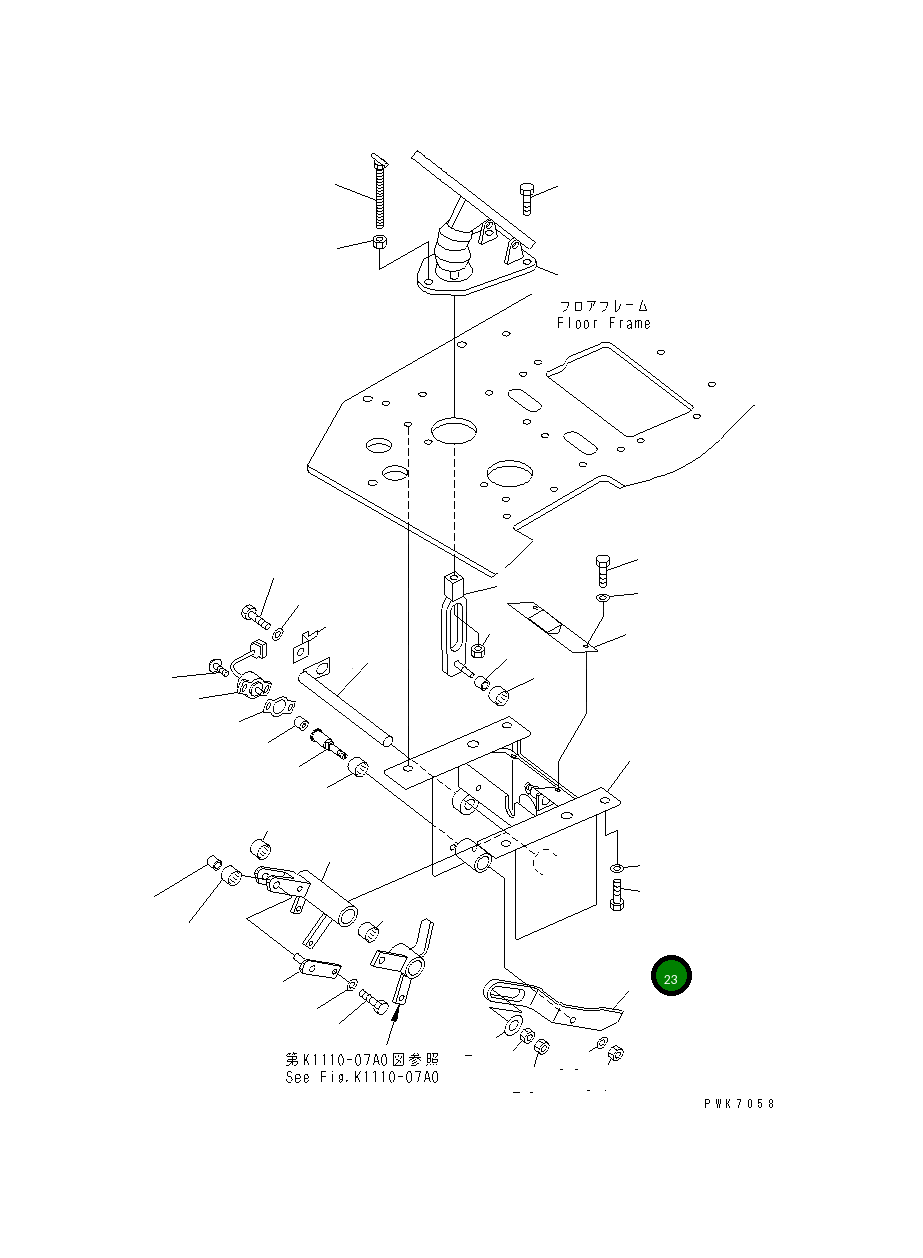 フロアフレーム
Floor Frame

23

第K1110-07A0図参照
See Fig.K1110-07A0

PWK7058