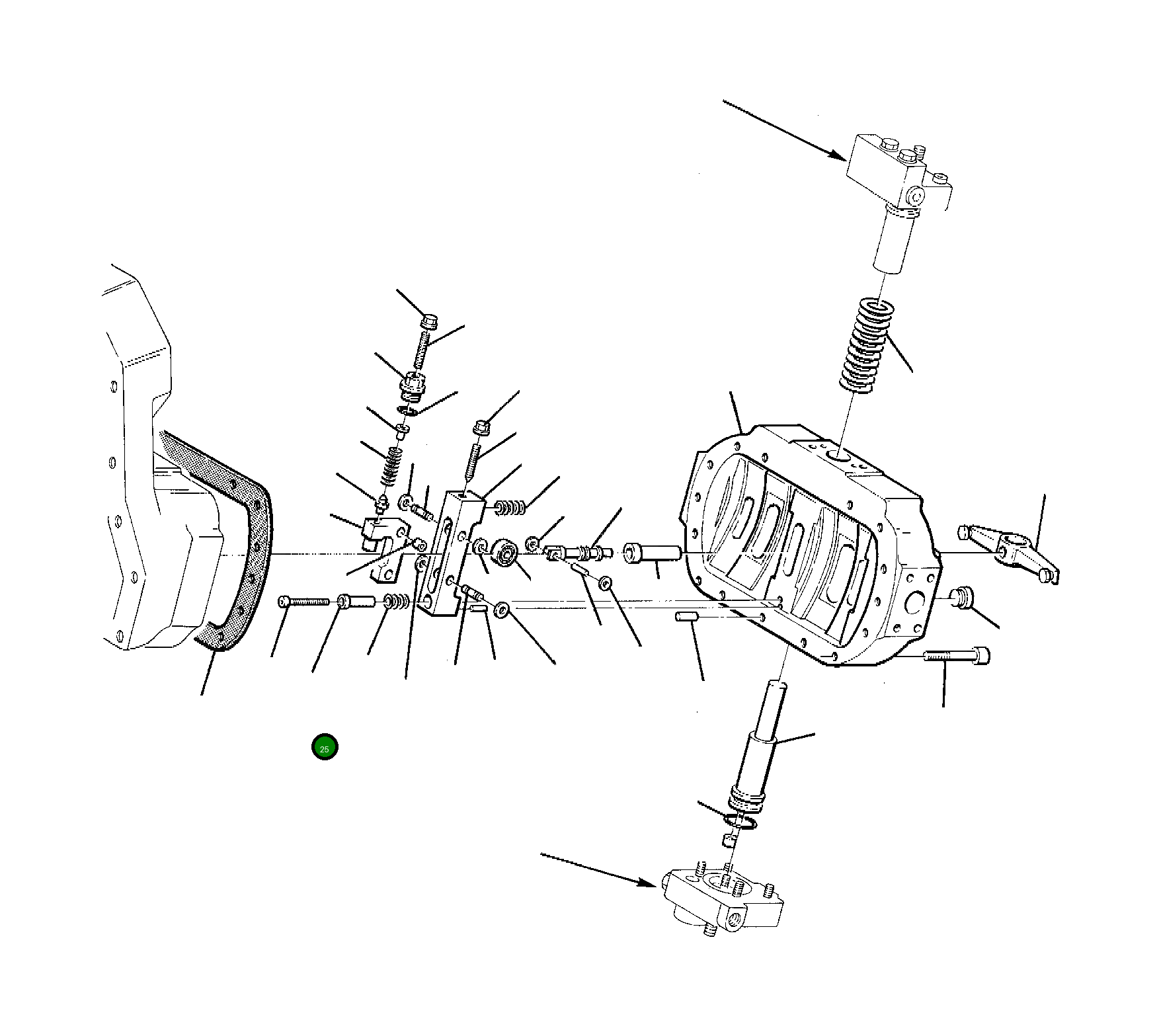 25