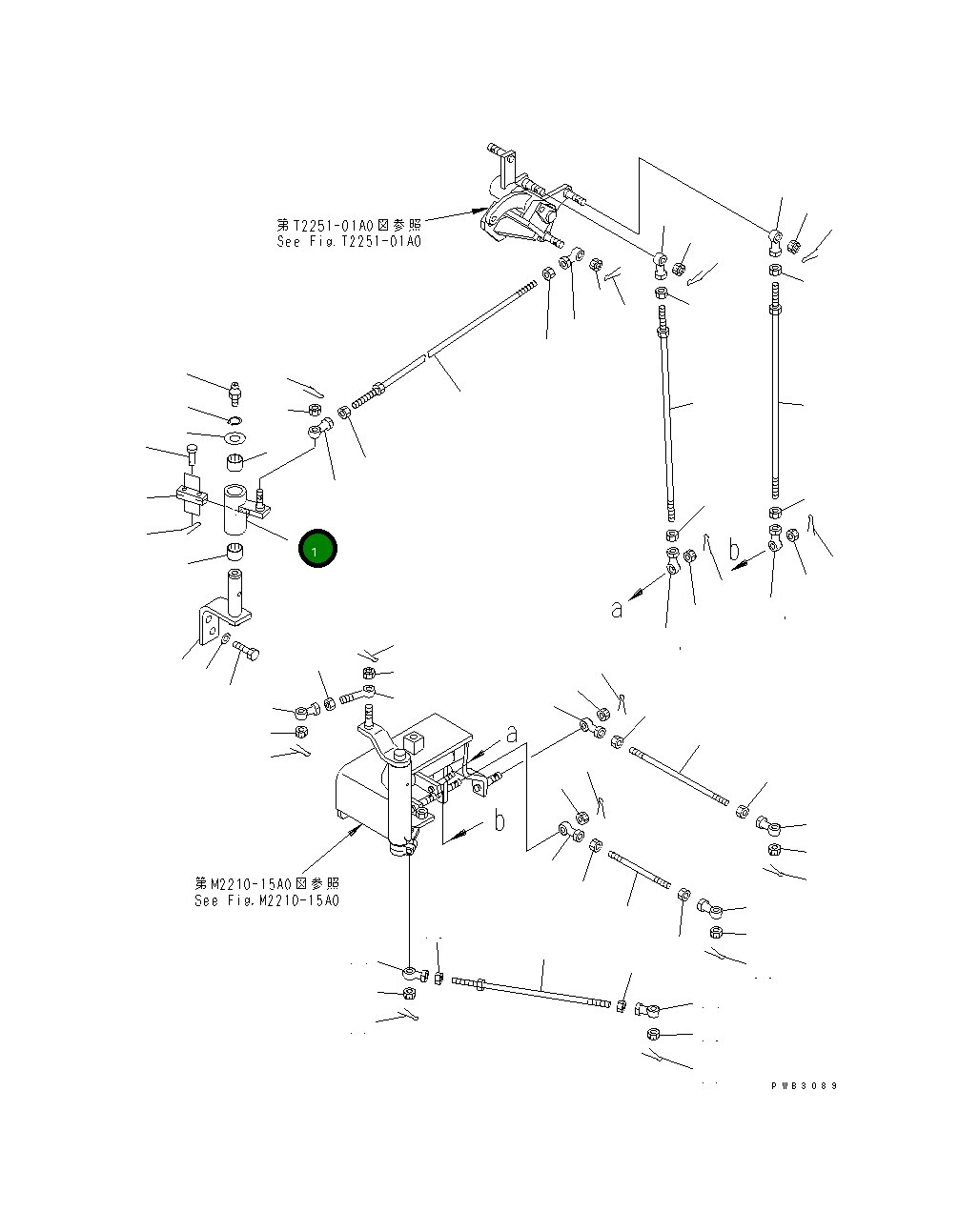 第T2251-01A0図参照
See Fig.T2251-01A0

1

b

a

a

b

第M2210-15A0図参照
See Fig.M2210-15A0

PWB3089