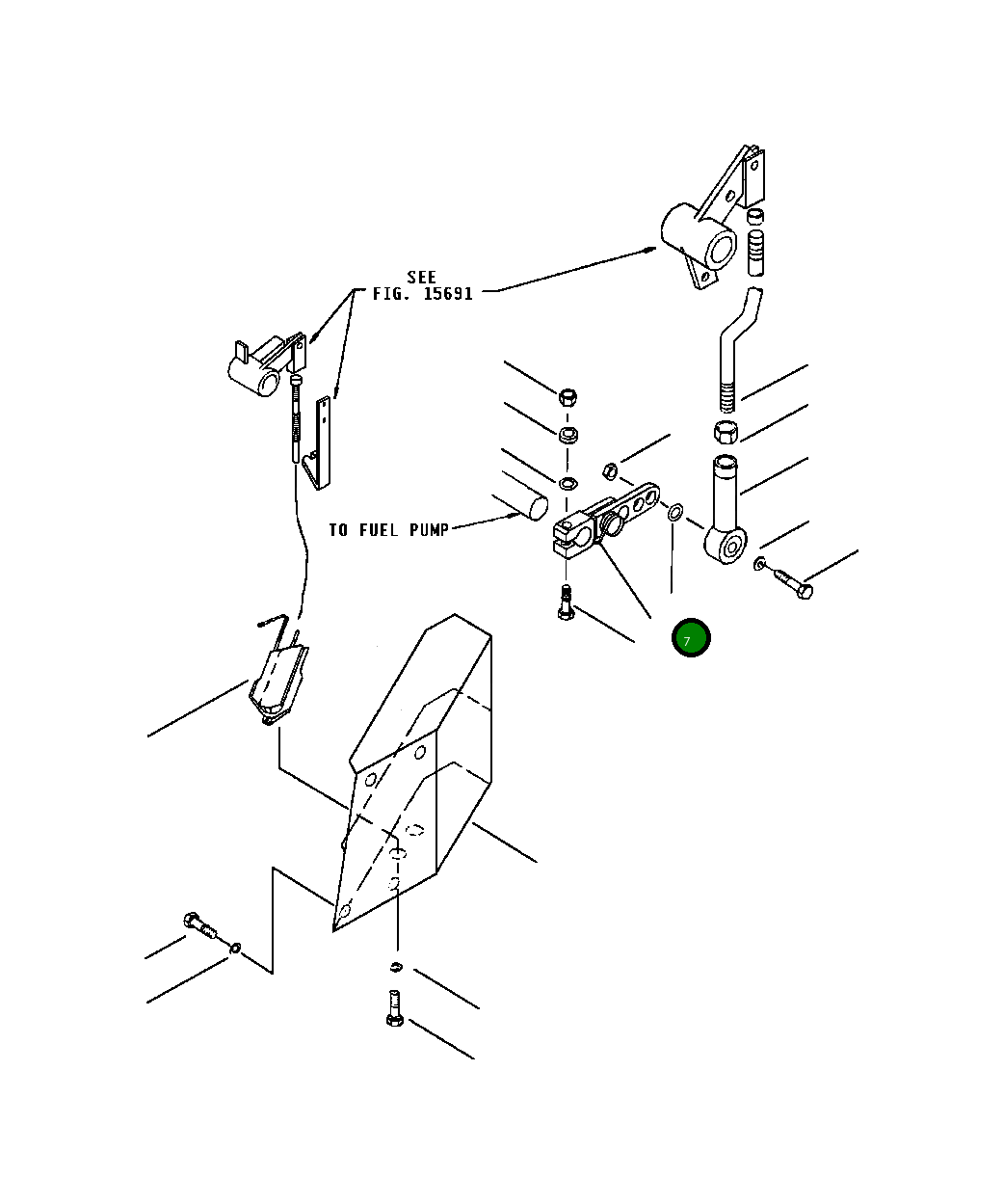 SEE
FIG. 15691

TO FUEL PUMP

7