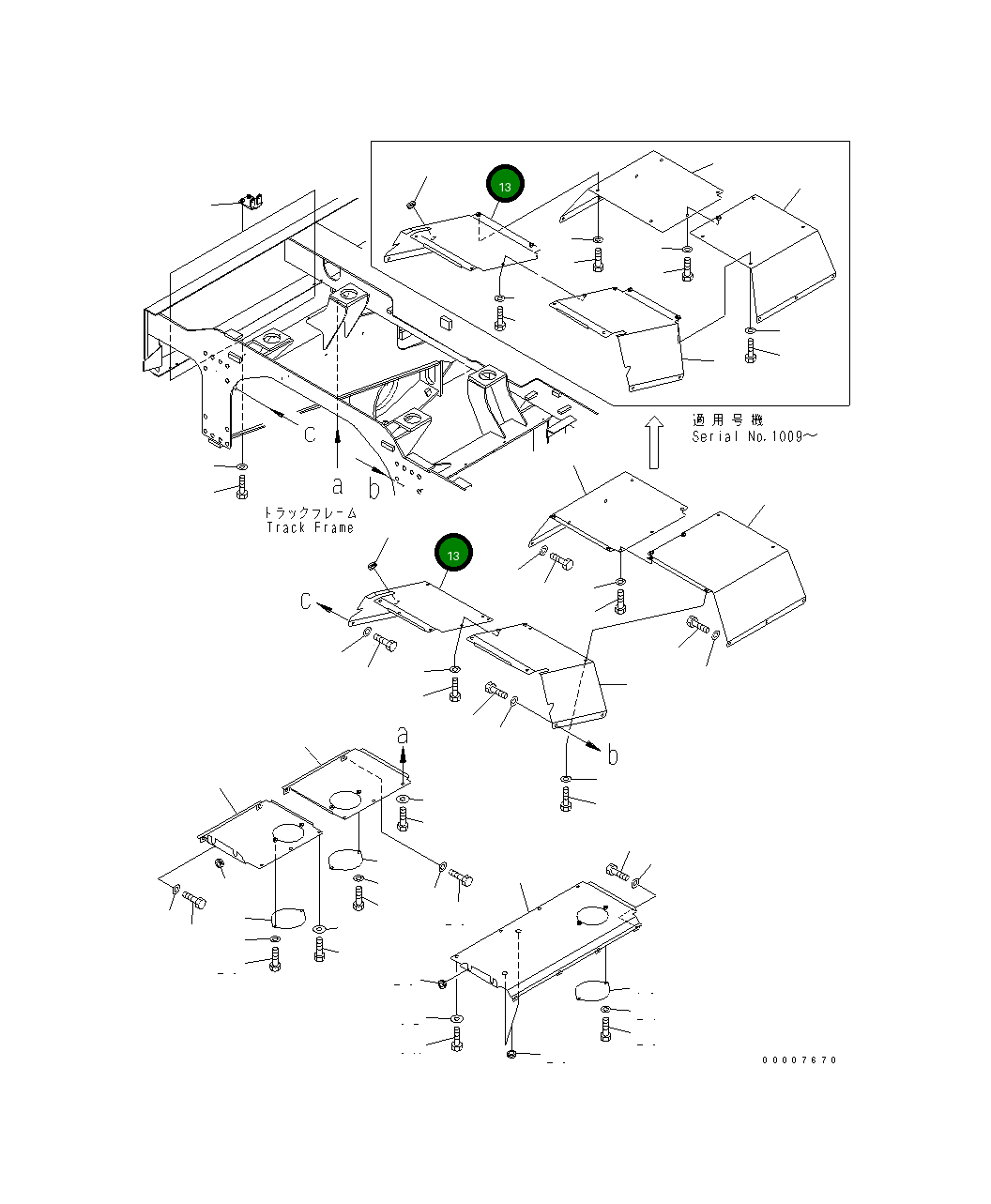 13

適用号機
Serial No.1009～

C

a

b

トラックフレーム
Track Frame

13

C

a

b

00007670