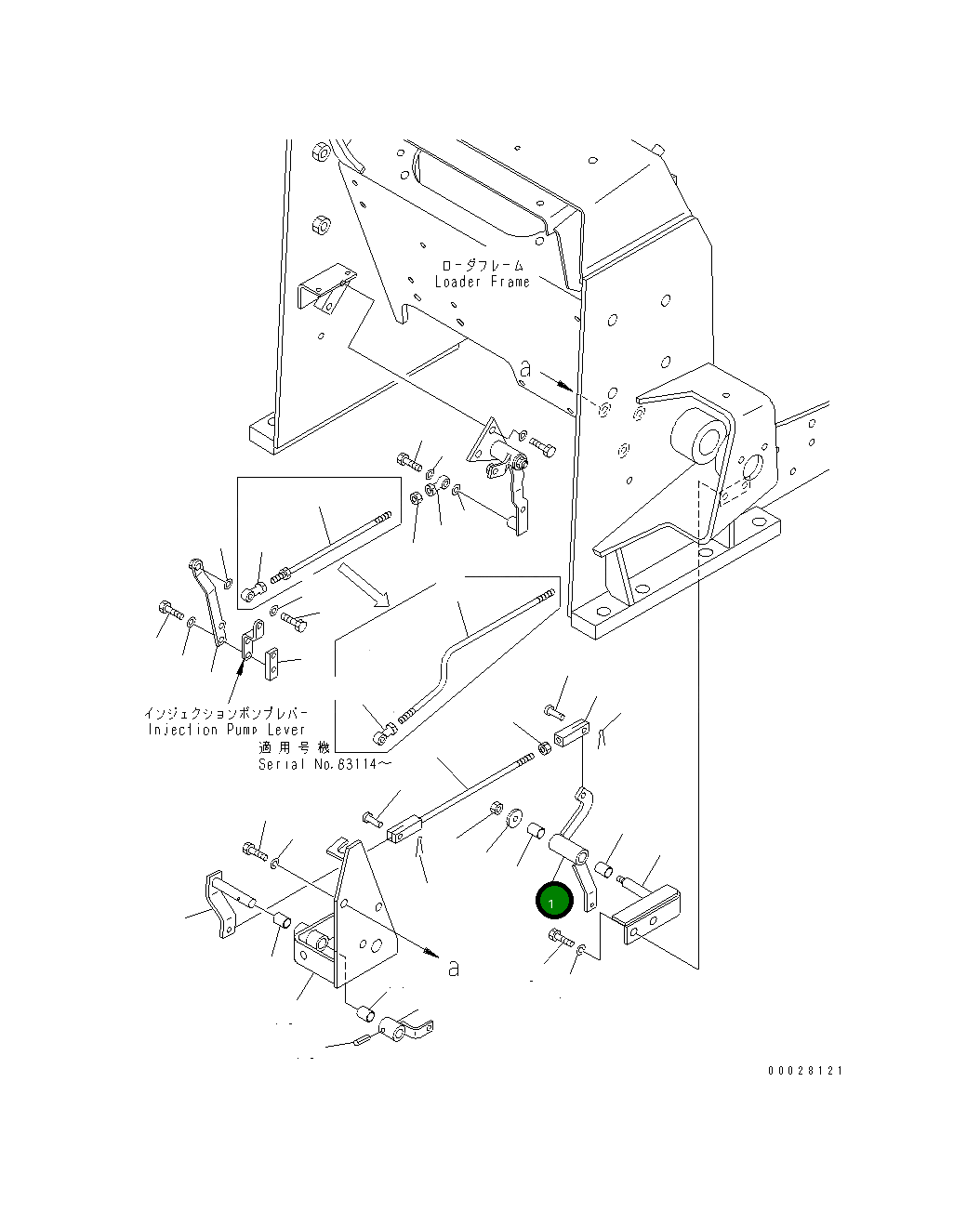 ローダフレーム
Loader Frame

a

インジェクションポンプレバー
Injection Pump Lever
適用号機
Serial No.63114～

1

a

00028121