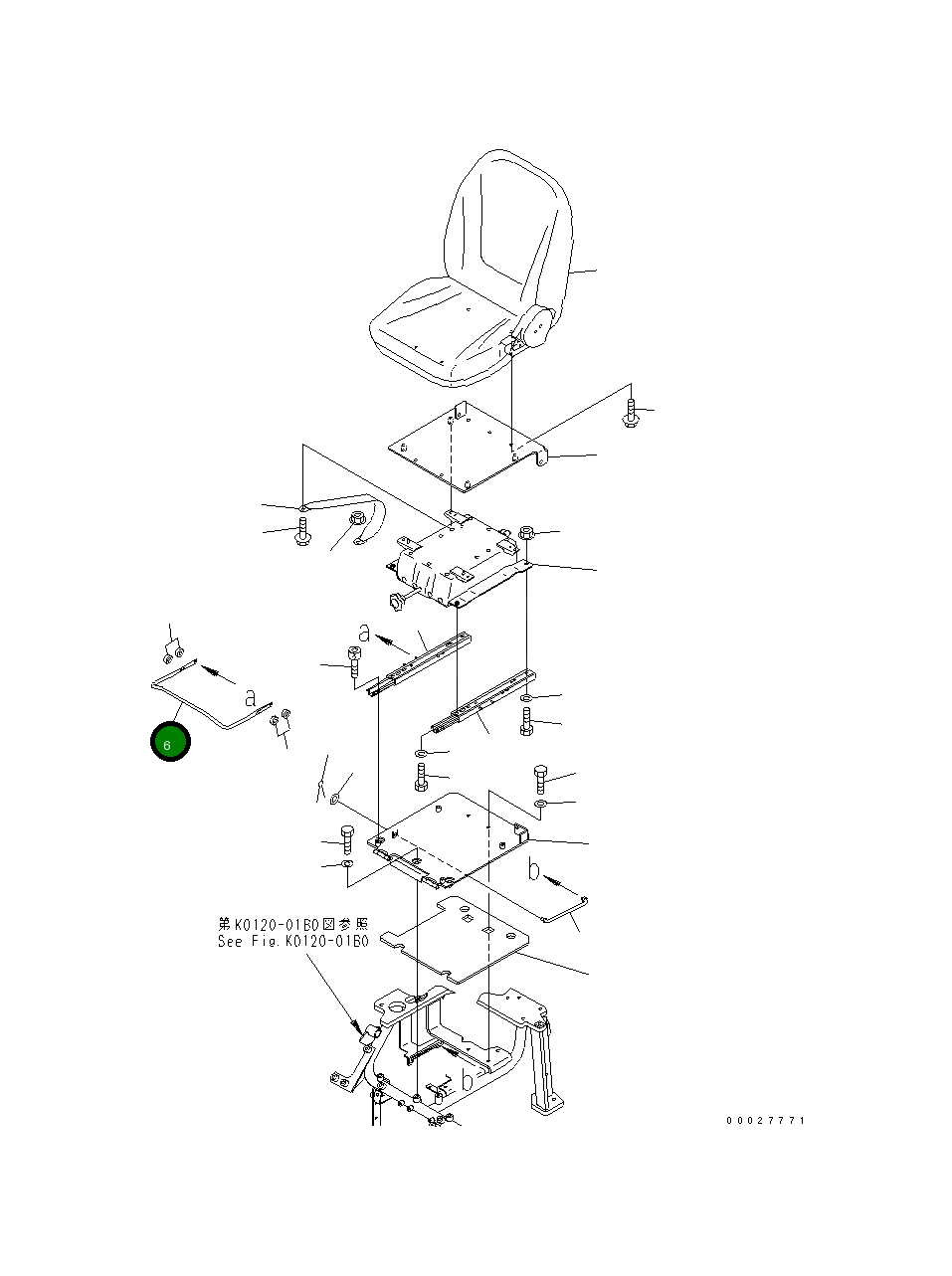 a

a

6

b

第K0120-01B0図参照
See Fig.K0120-01B0

b

00027771