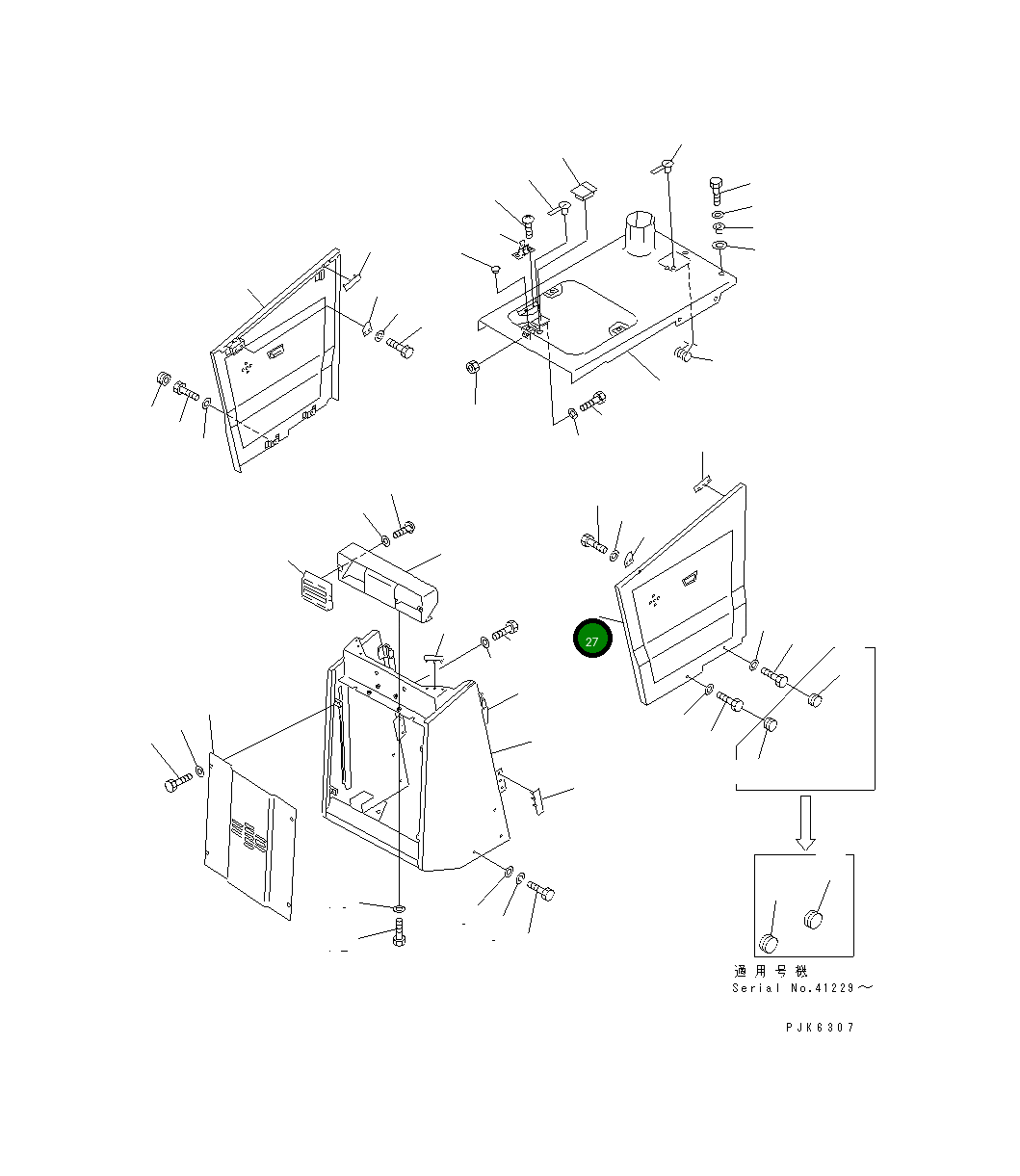 27

適用号機
Serial No.41229～

PJK6307