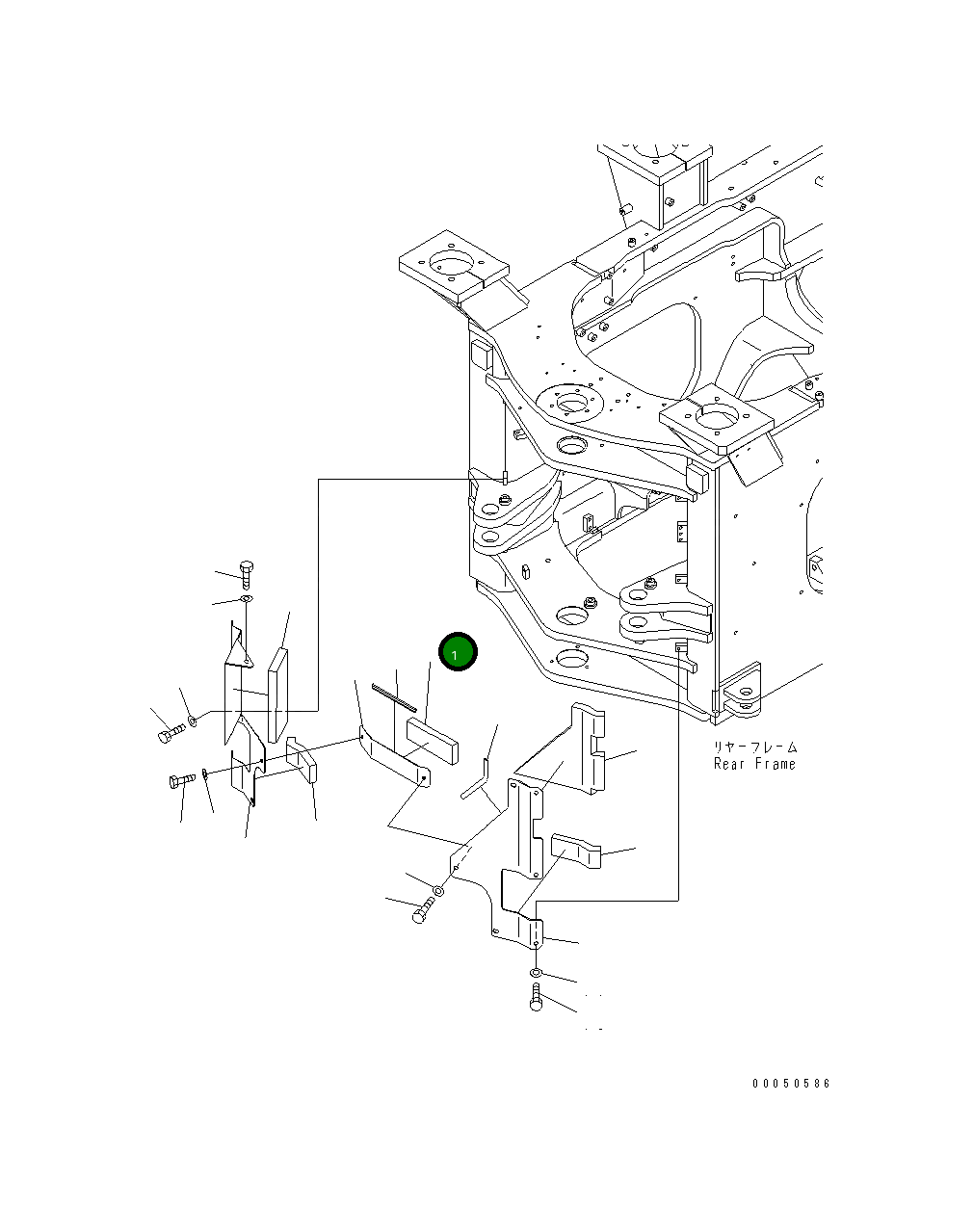 1

リヤーフレーム
Rear Frame

00050586