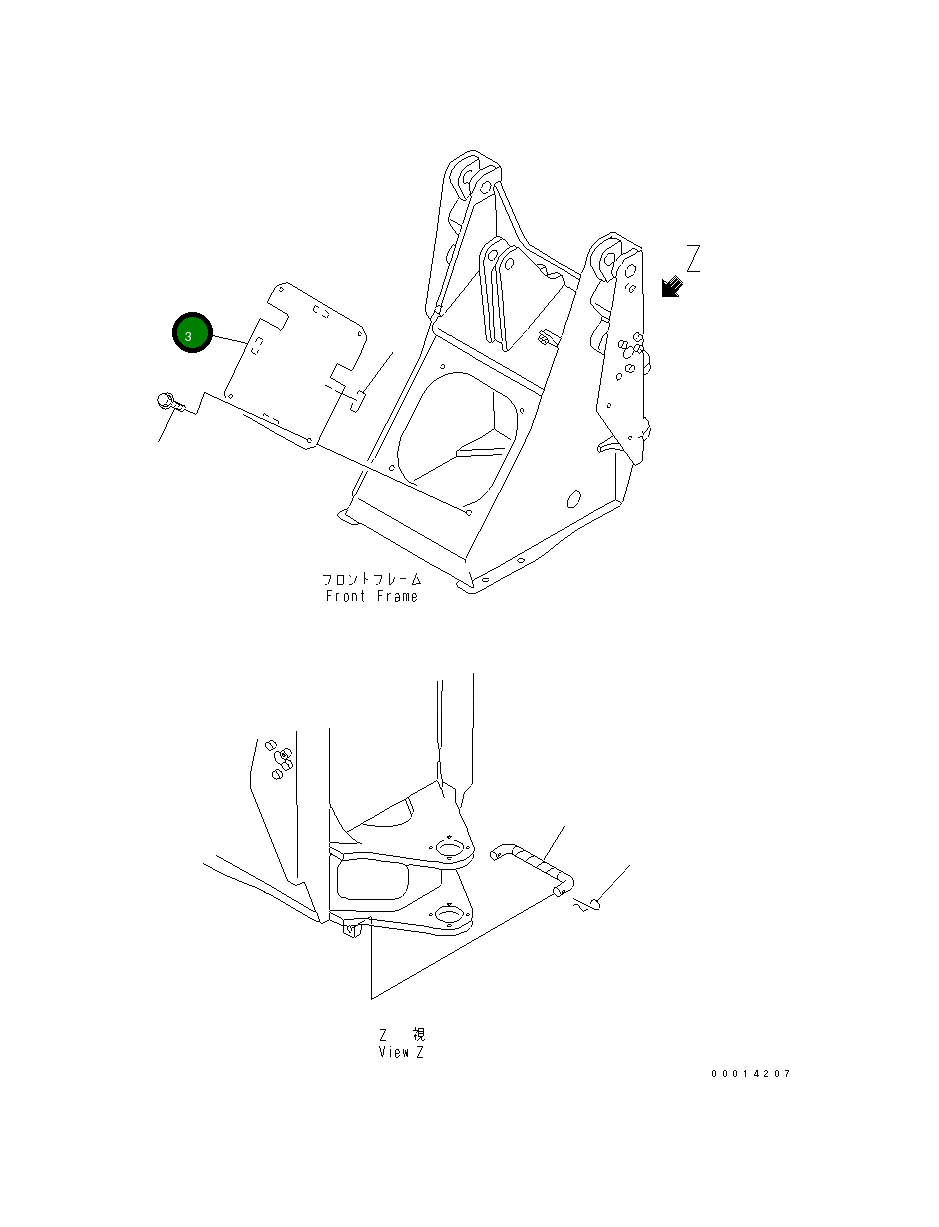 Z

3

フロントフレーム
Front Frame

Z 視
View Z

00014207