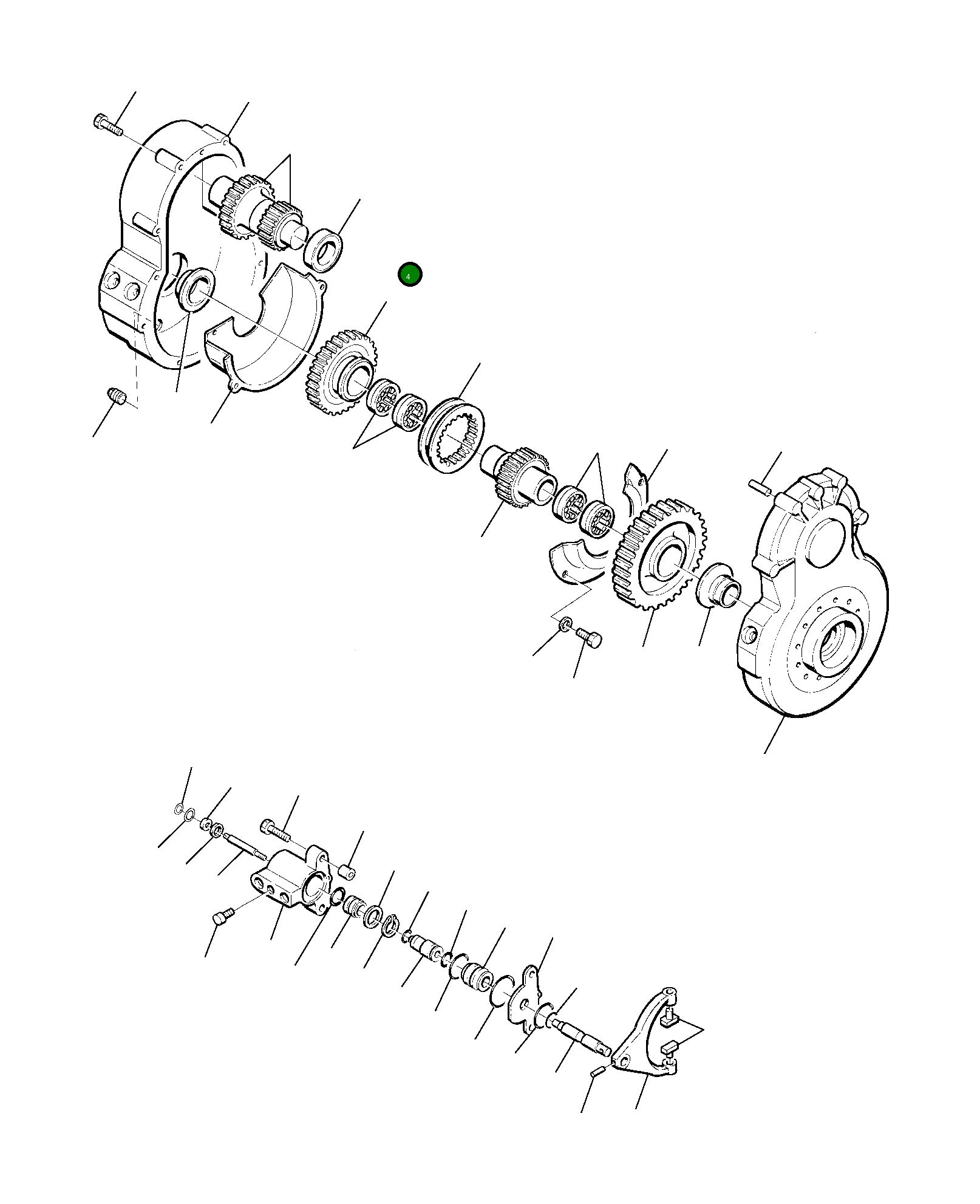 4