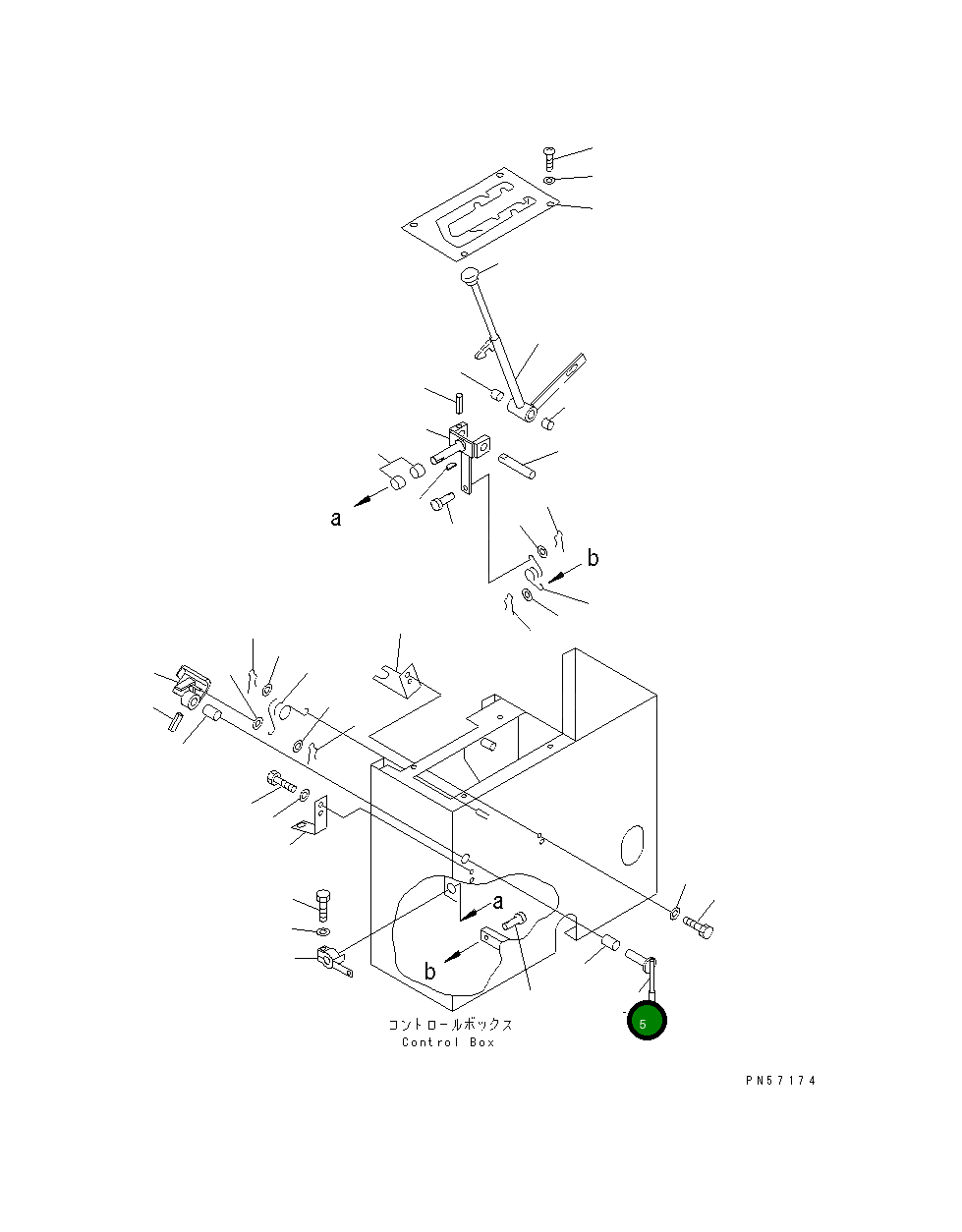 a

b

a

b

コントロールボックス
Control Box

5

PN57174