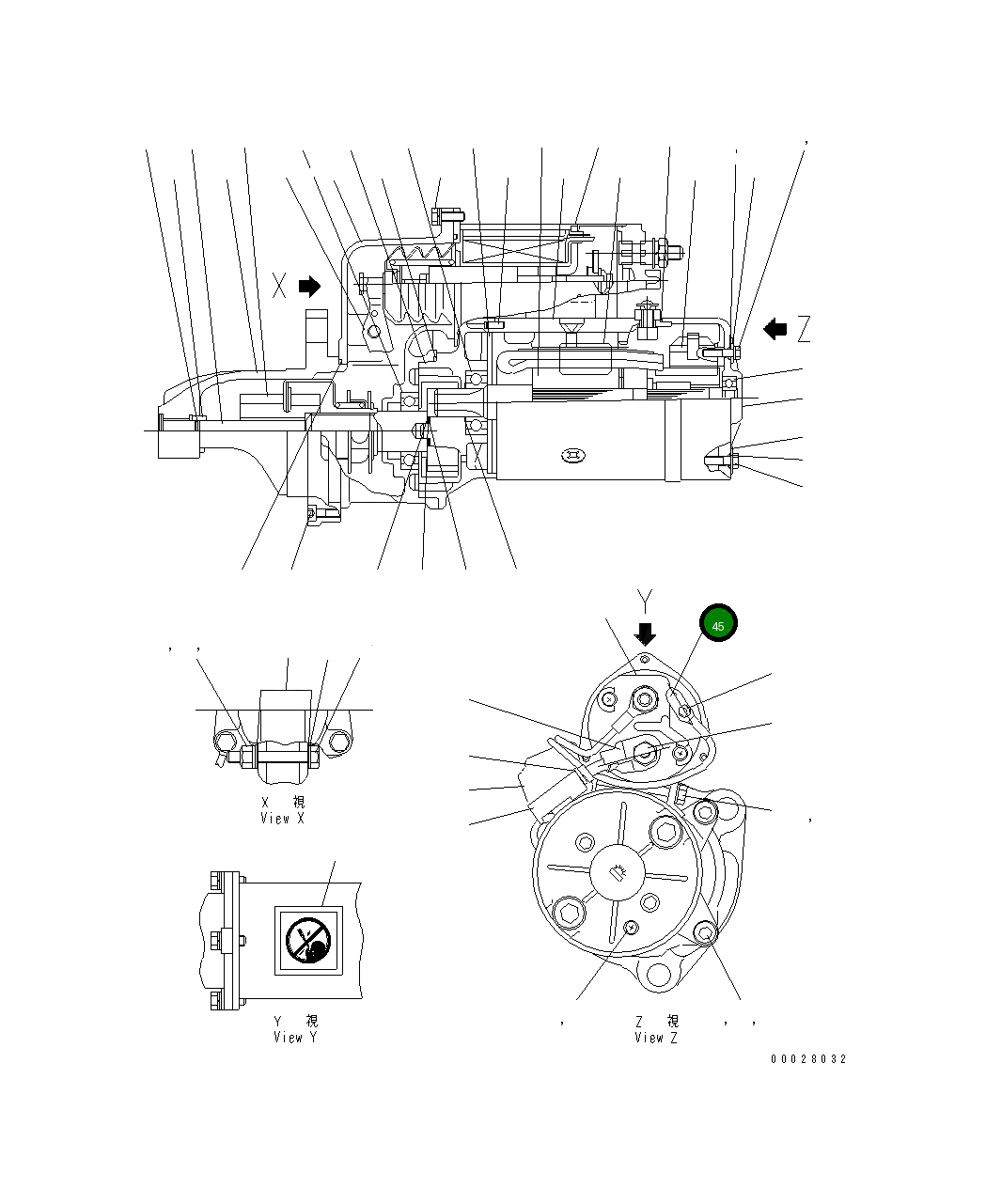 X

Z

Y

45

X 視
View X

Y 視
View Y

Z 視
View Z

00028032