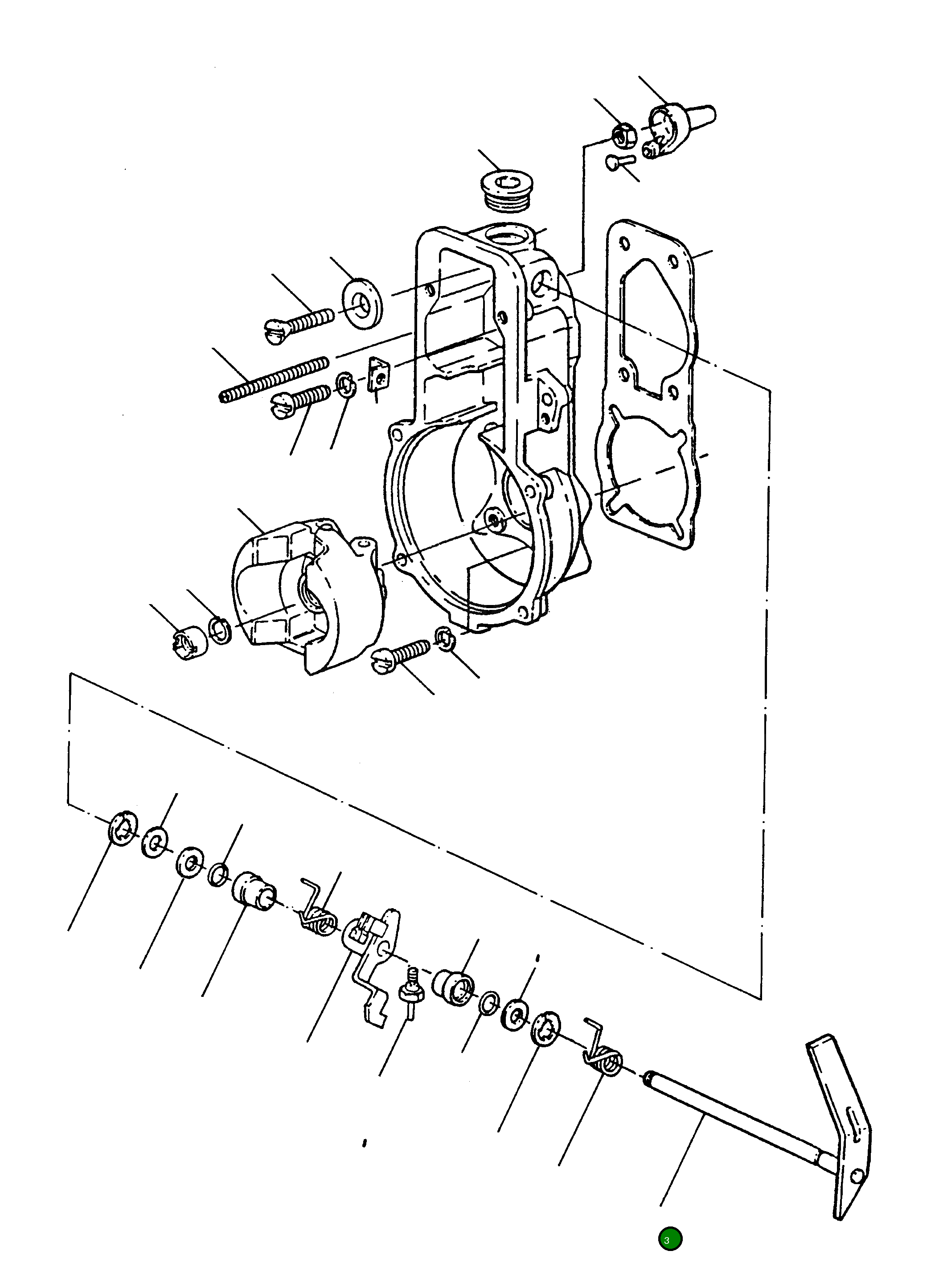 3