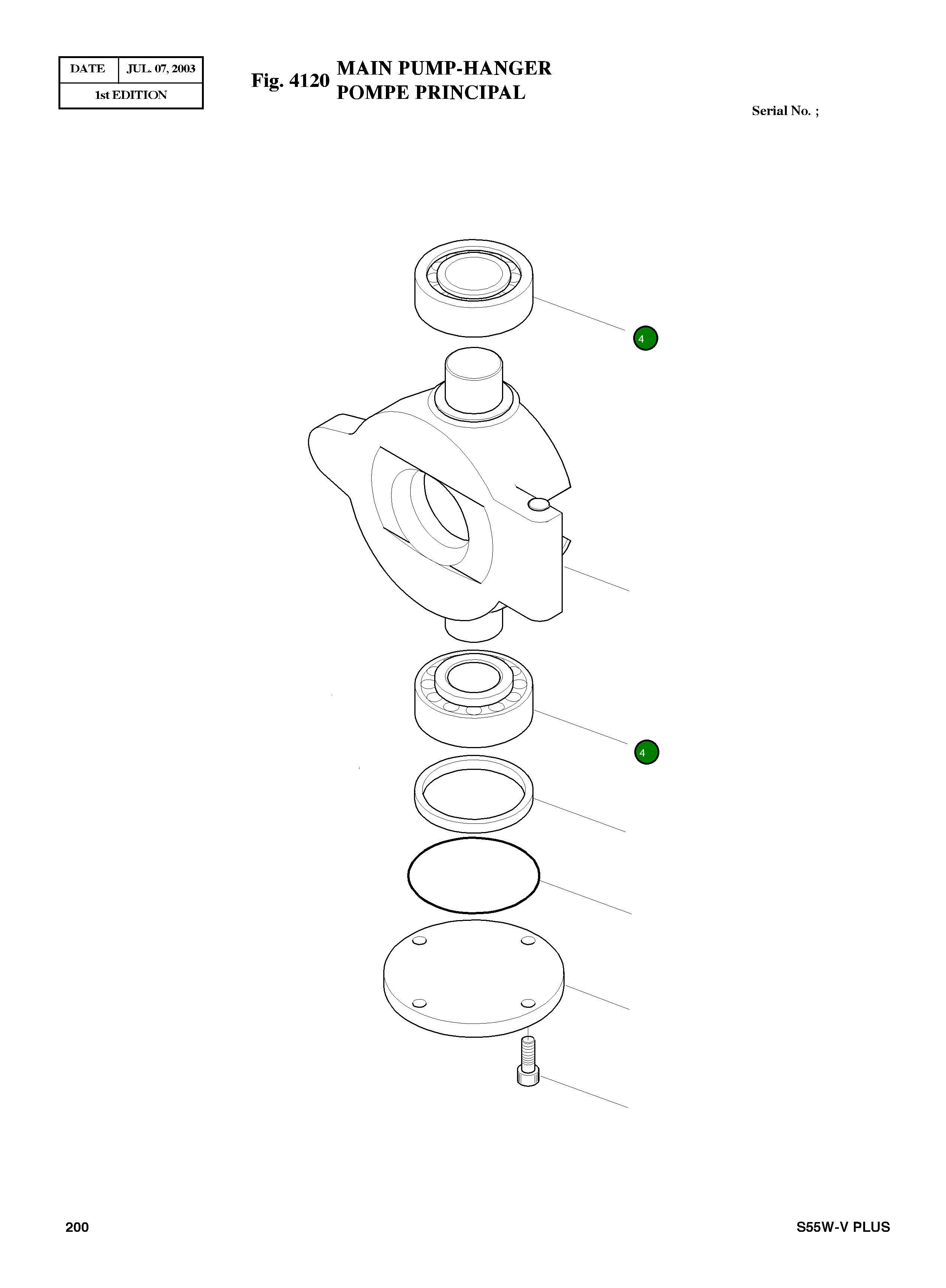 | DATE | JUL. 07, 2003 |
|---|---|
| 1st EDITION | |

Fig. 4120 MAIN PUMP-HANGER
POMPE PRINCIPAL

Serial No. ;

4

4

200

S55W-V PLUS