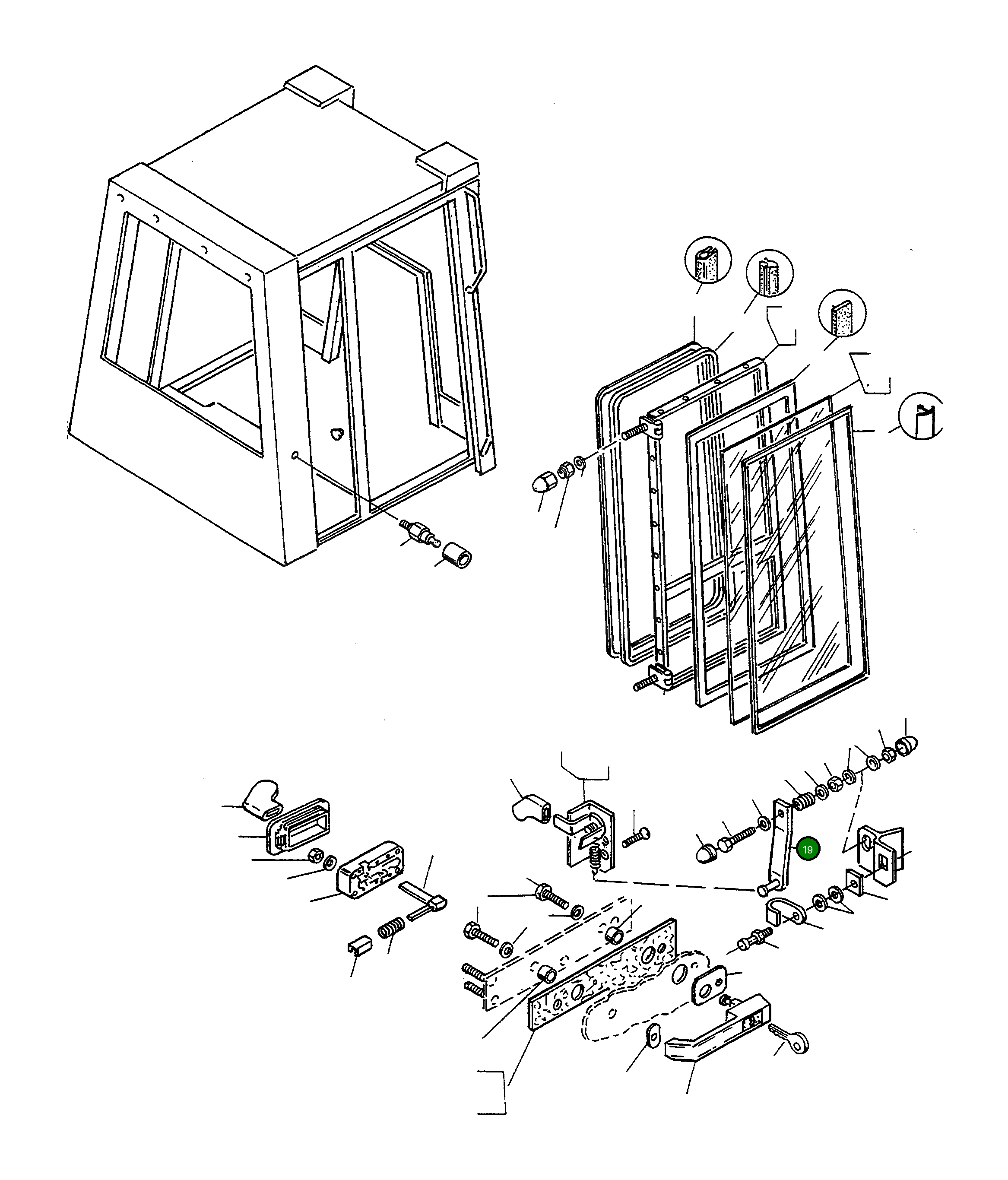 19