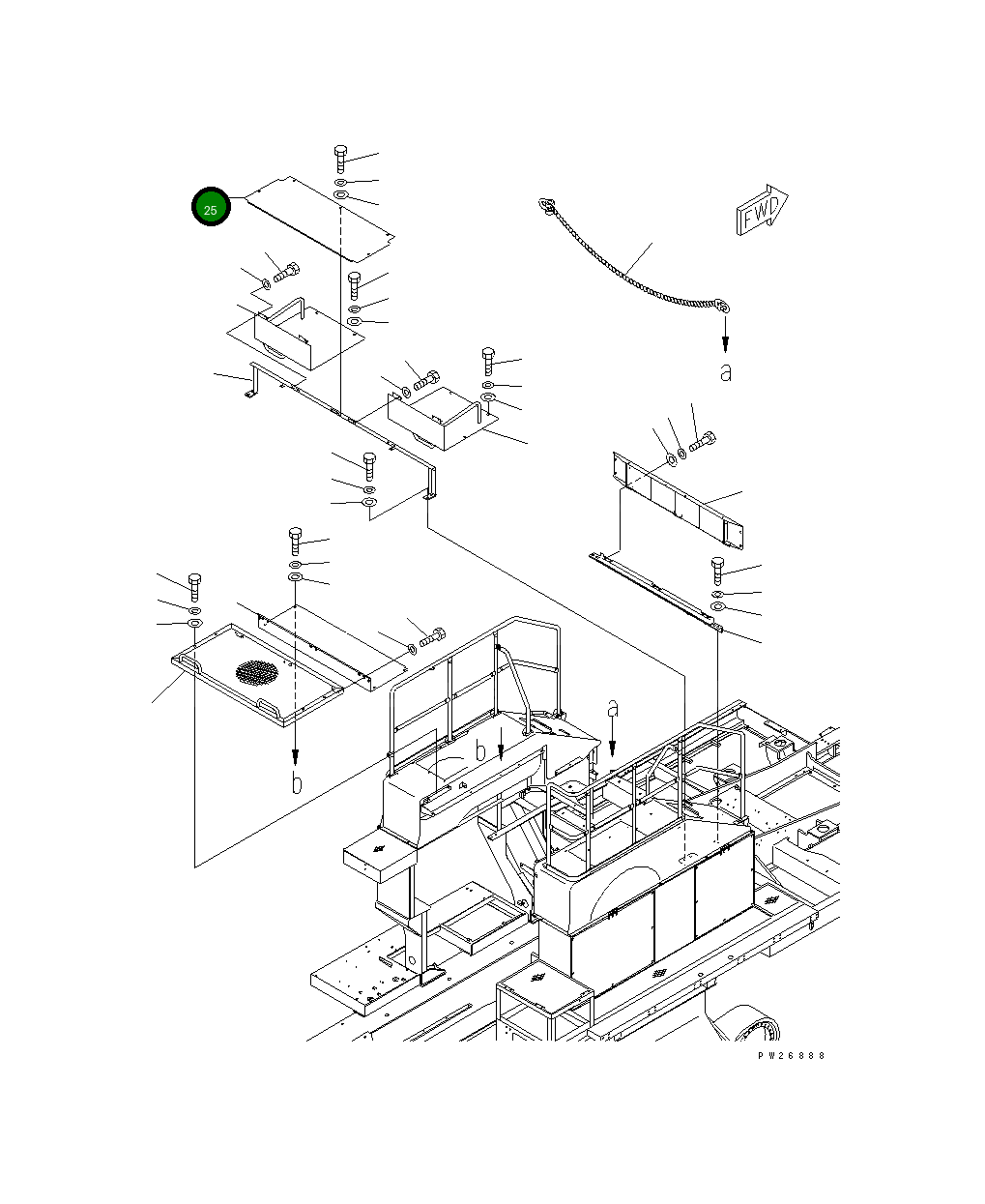 25
FWD
a
a
b
b
PW26888