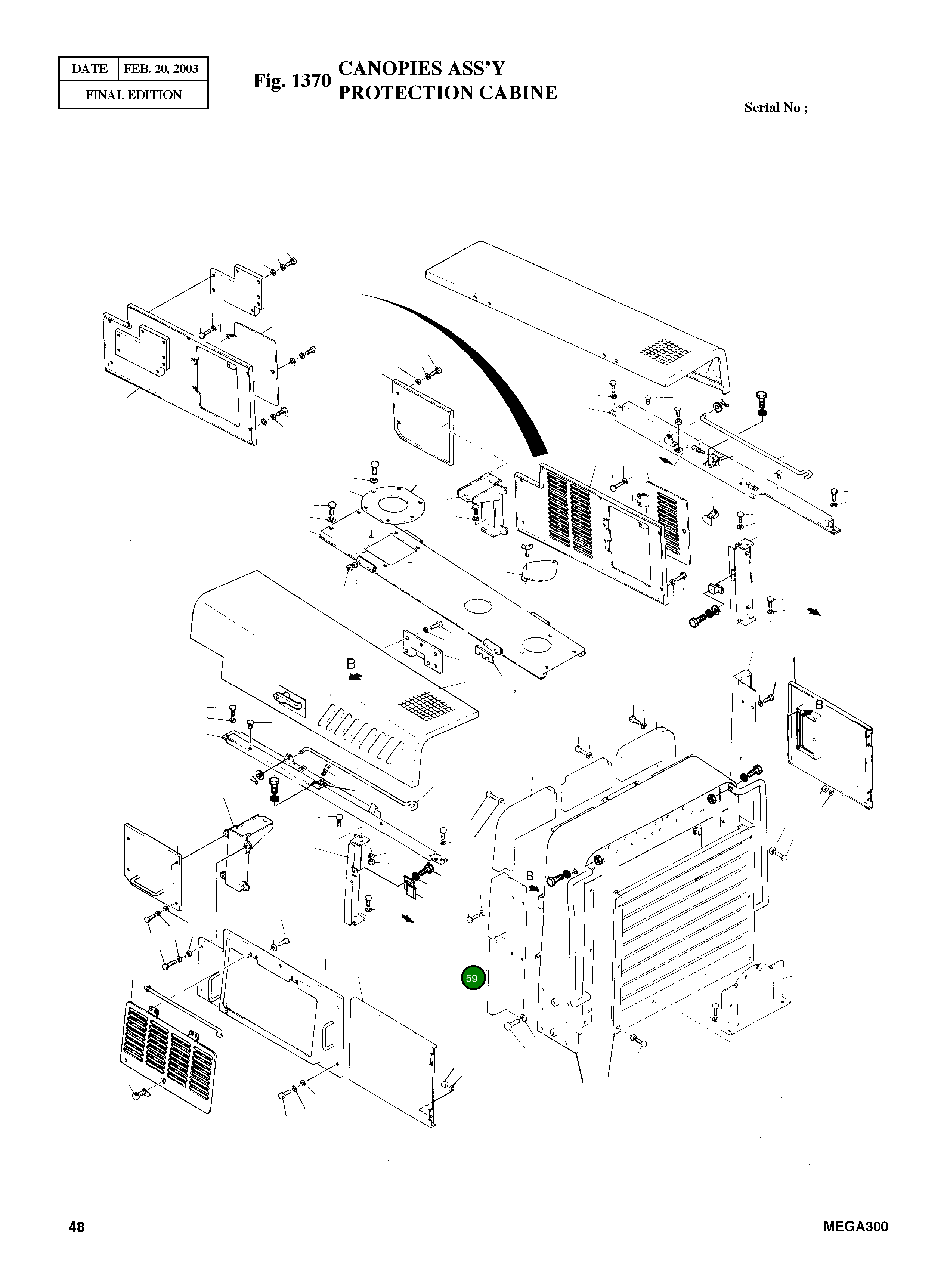 | DATE | FEB. 20, 2003 |
|---|---|
| FINAL EDITION | |

Fig. 1370 CANOPIES ASS'Y
PROTECTION CABINE

Serial No ;

B

B

B

59

48

MEGA300