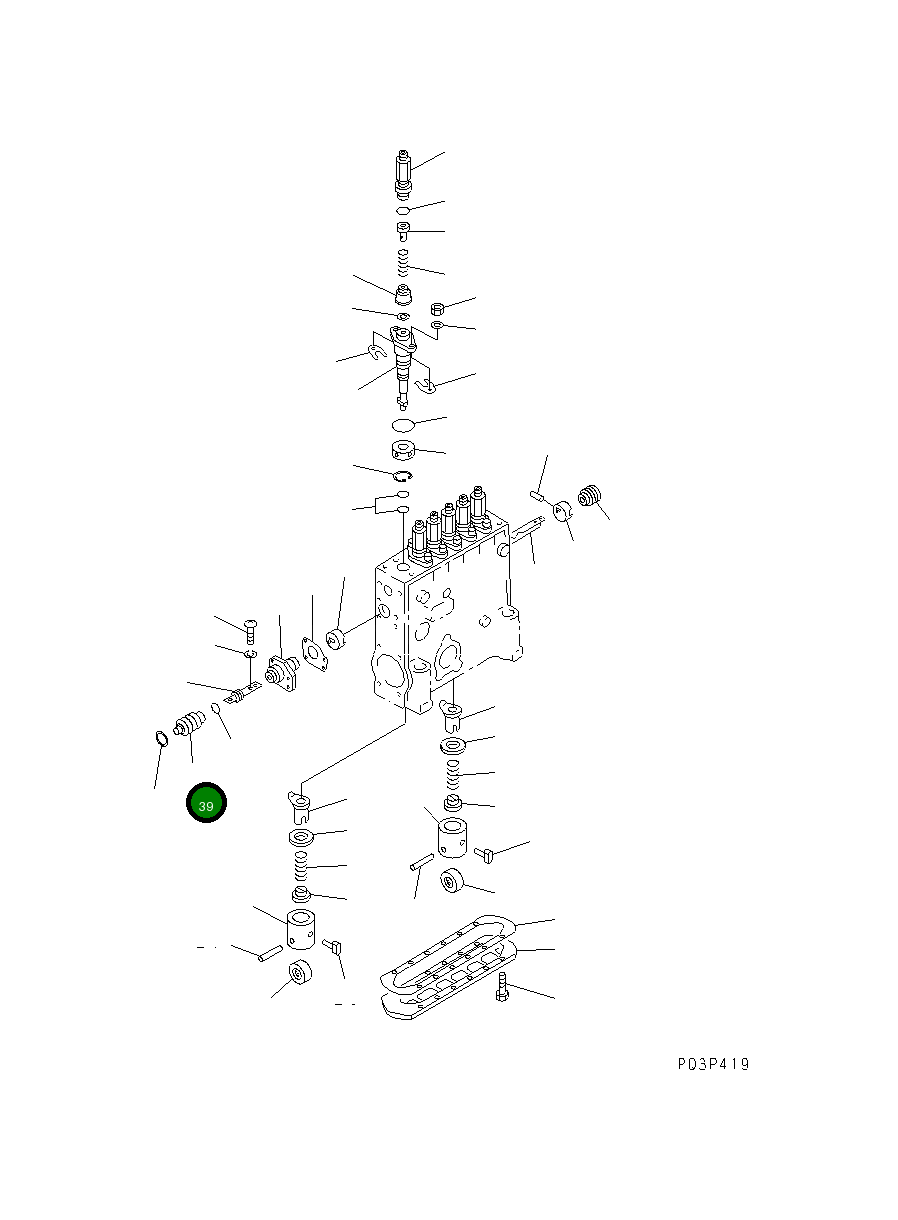 39

P03P419