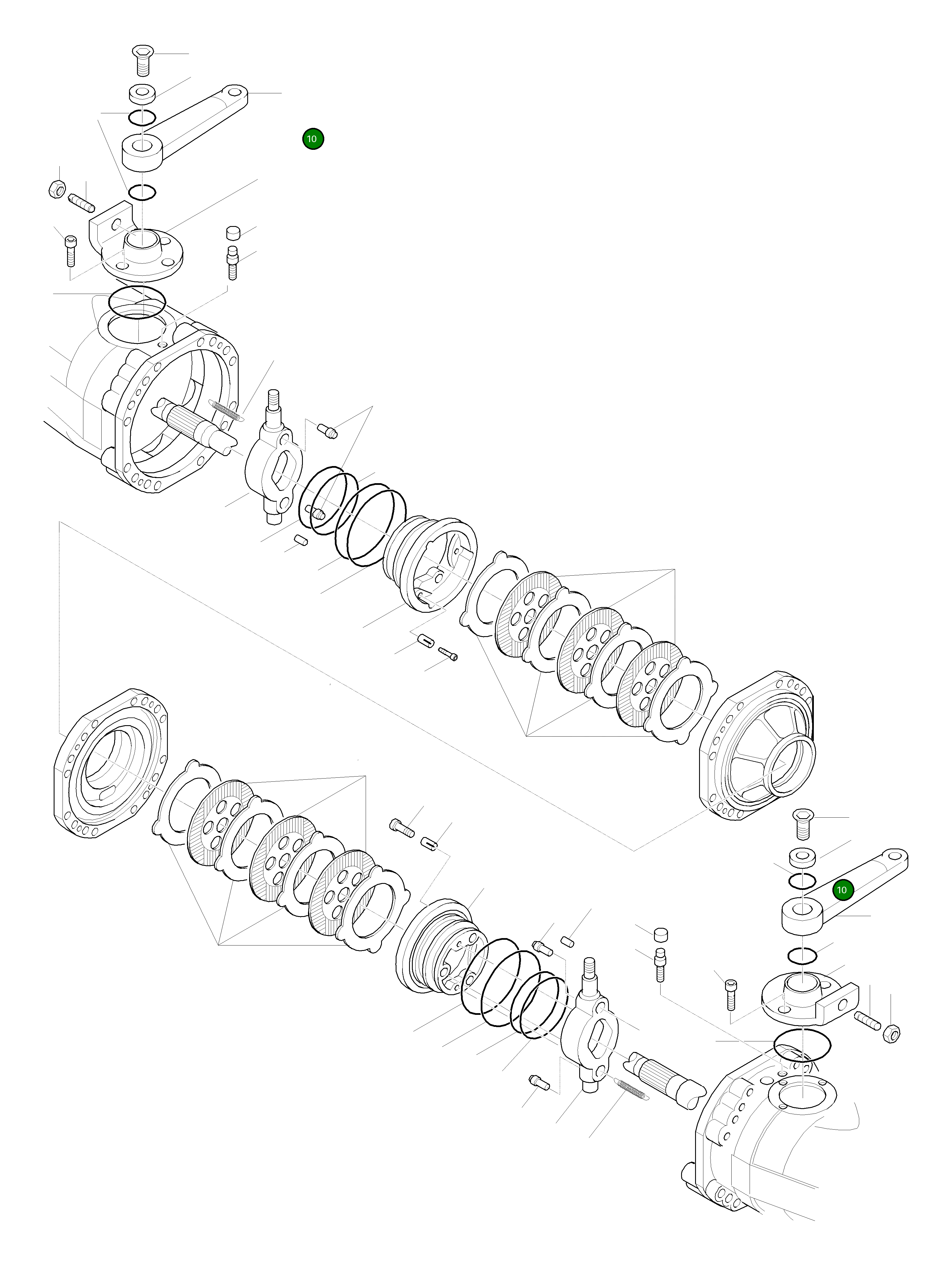 10

10