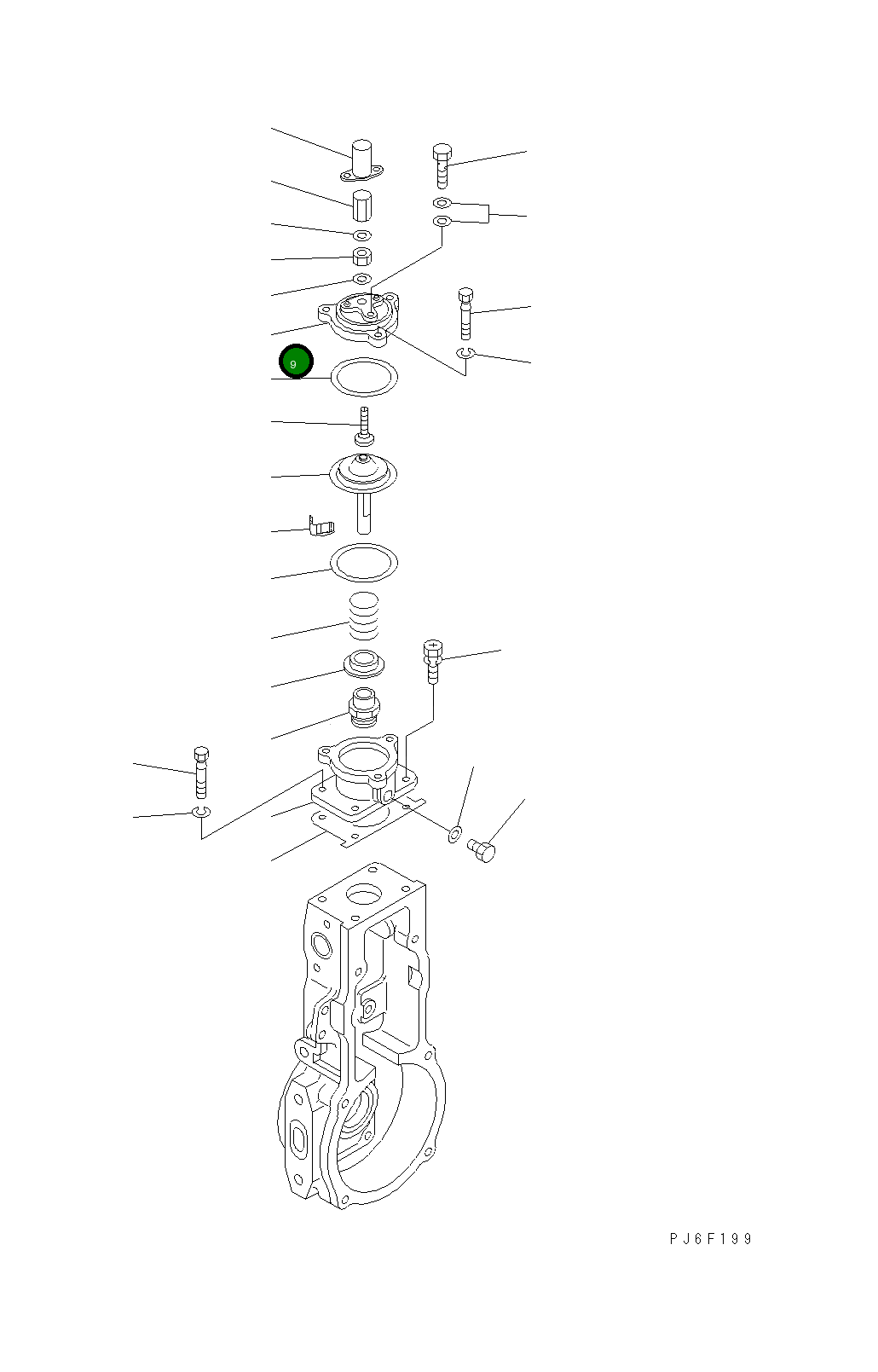 9

PJ6F199