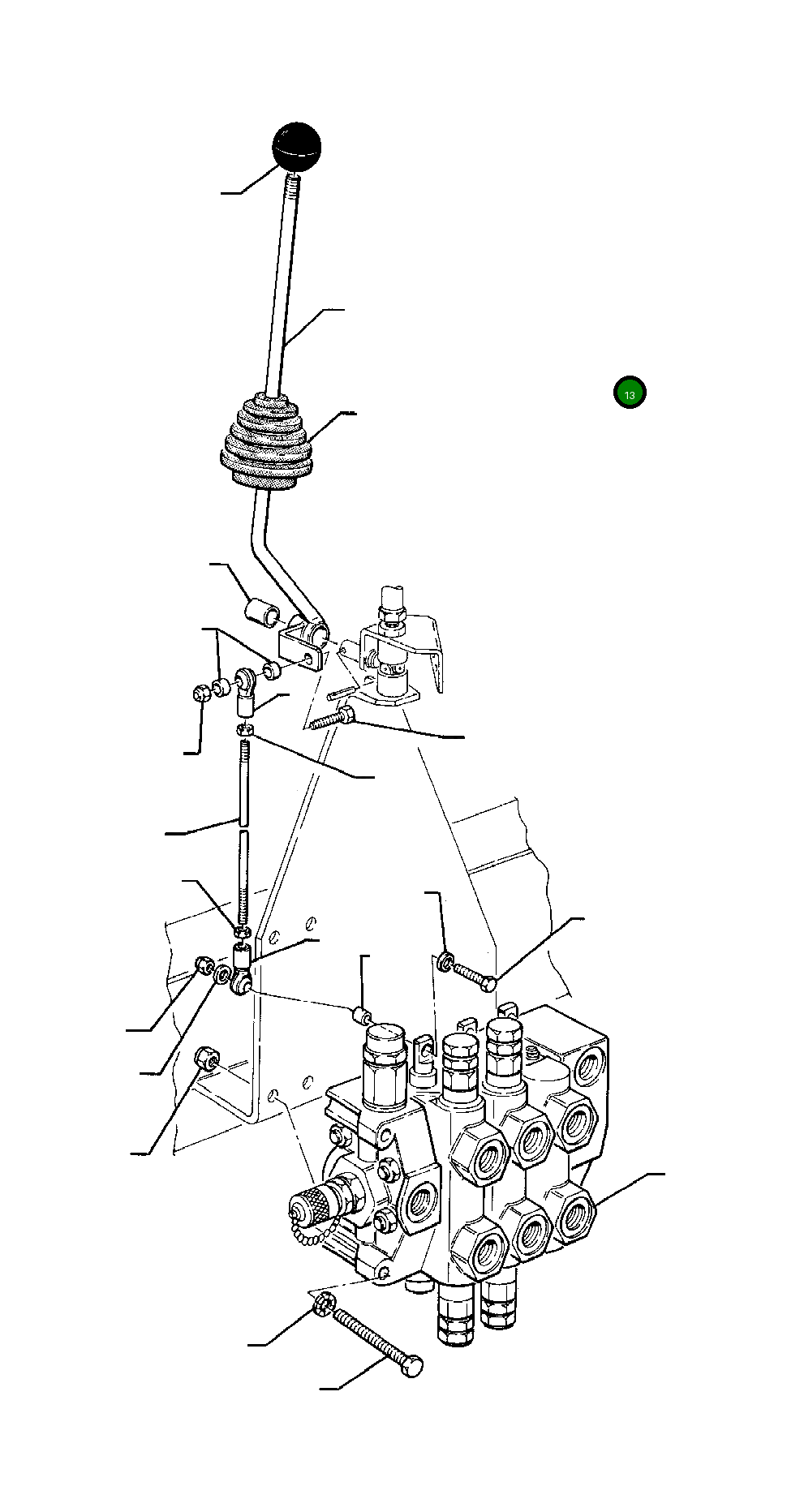 13