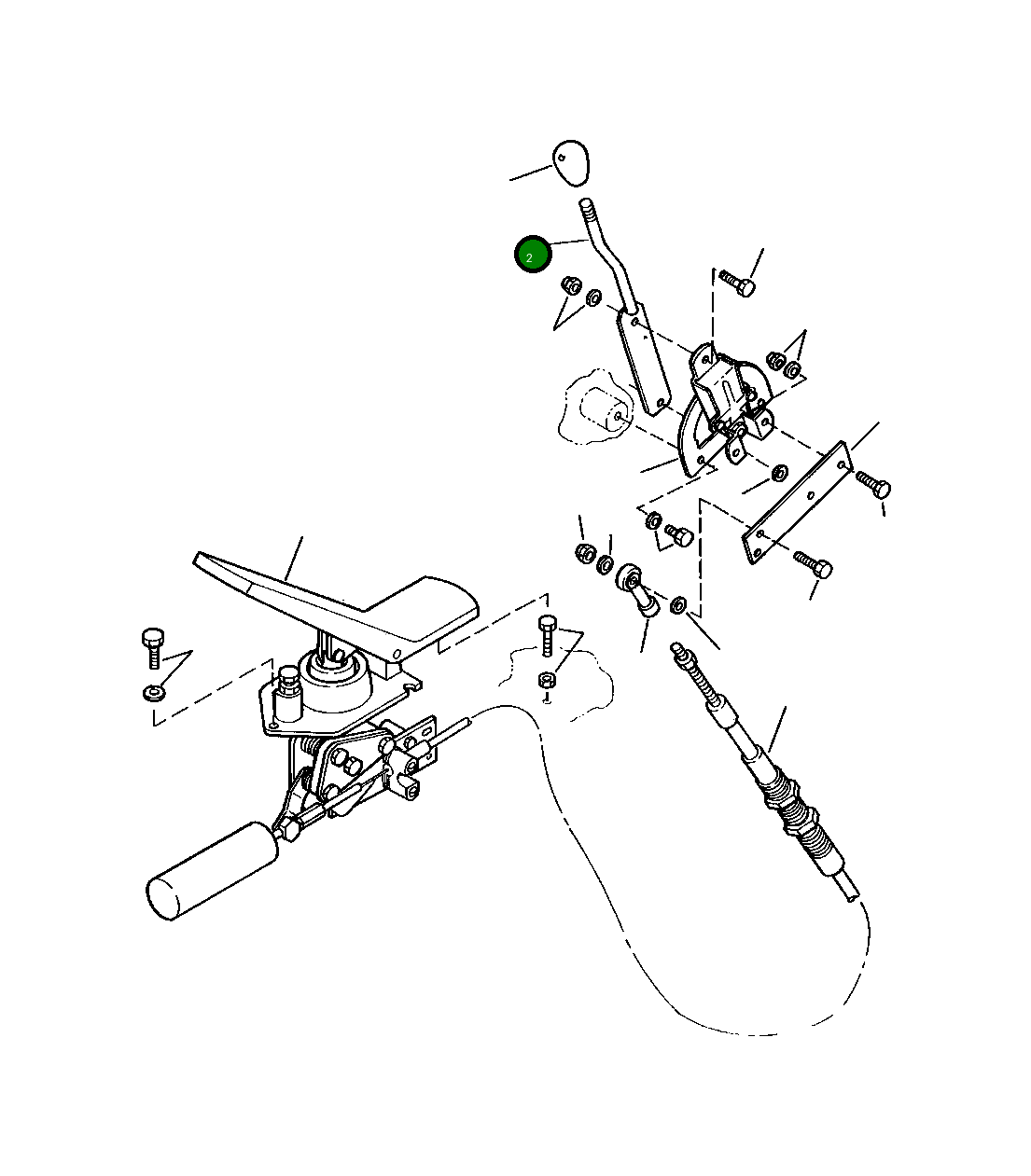 2