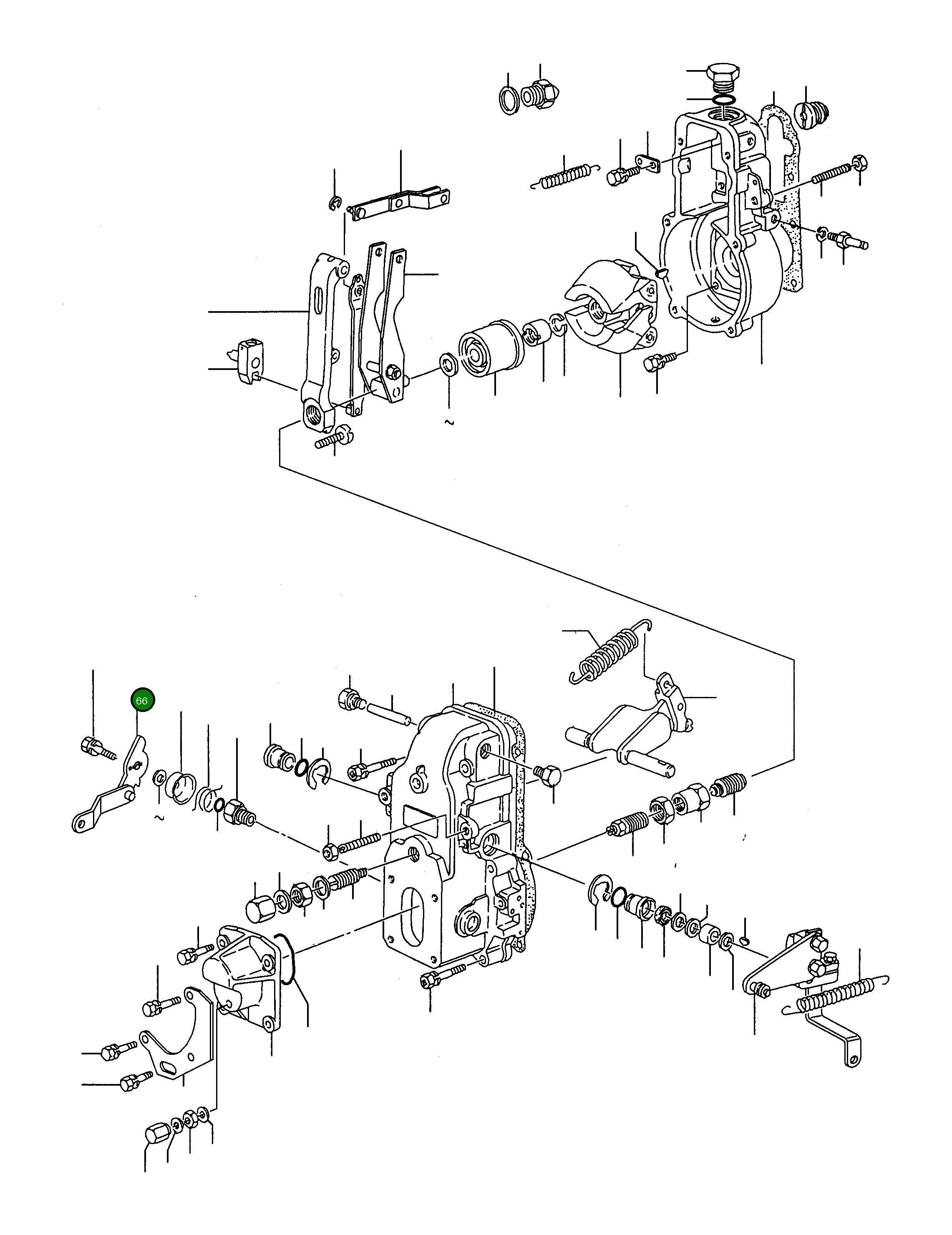 66