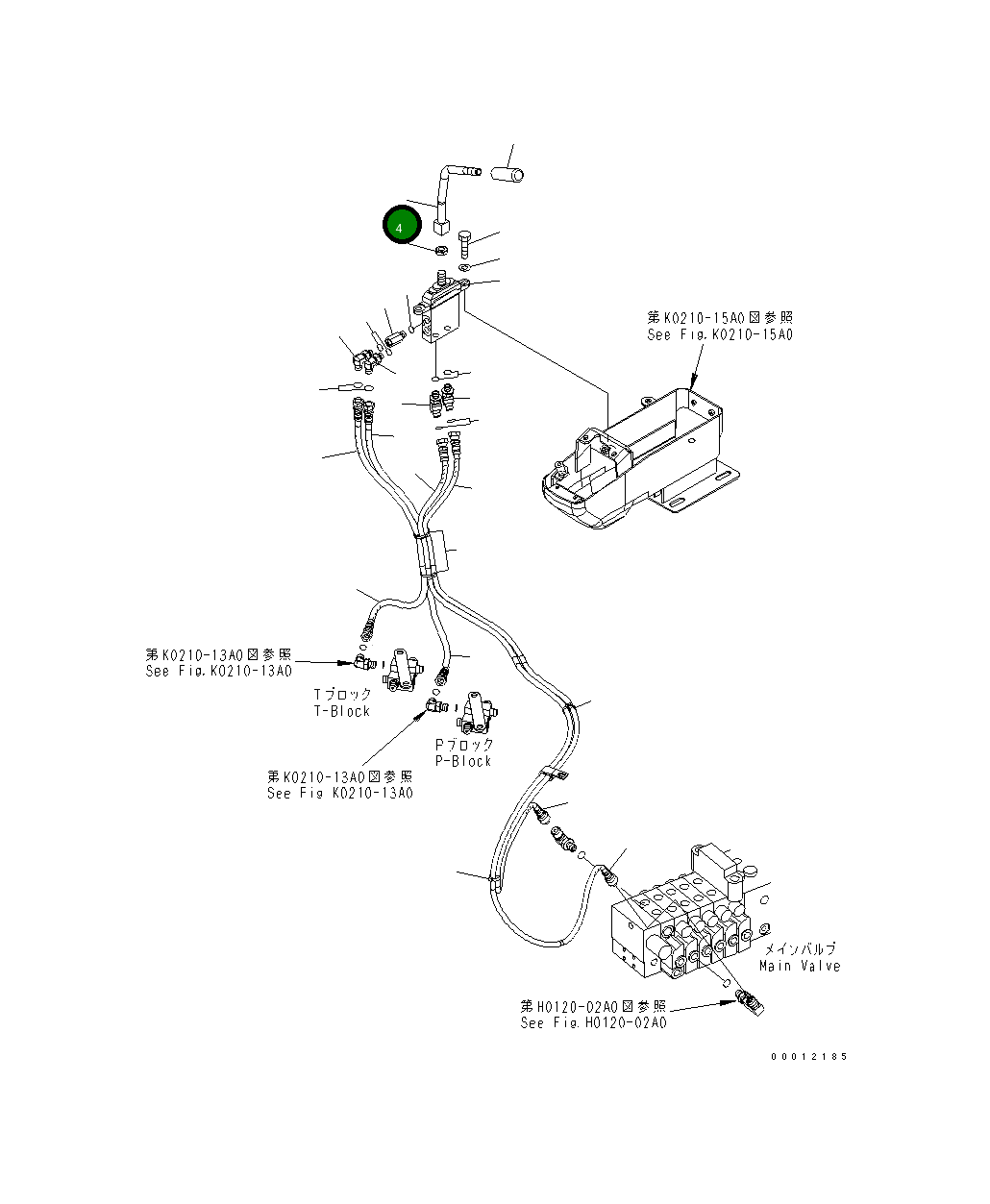 4

第K0210-15A0図参照
See Fig.K0210-15A0

第K0210-13A0図参照
See Fig.K0210-13A0

Tブロック
T-Block

Pブロック
P-Block

第K0210-13A0図参照
See Fig K0210-13A0

メインバルブ
Main Valve

第H0120-02A0図参照
See Fig.H0120-02A0

00012185