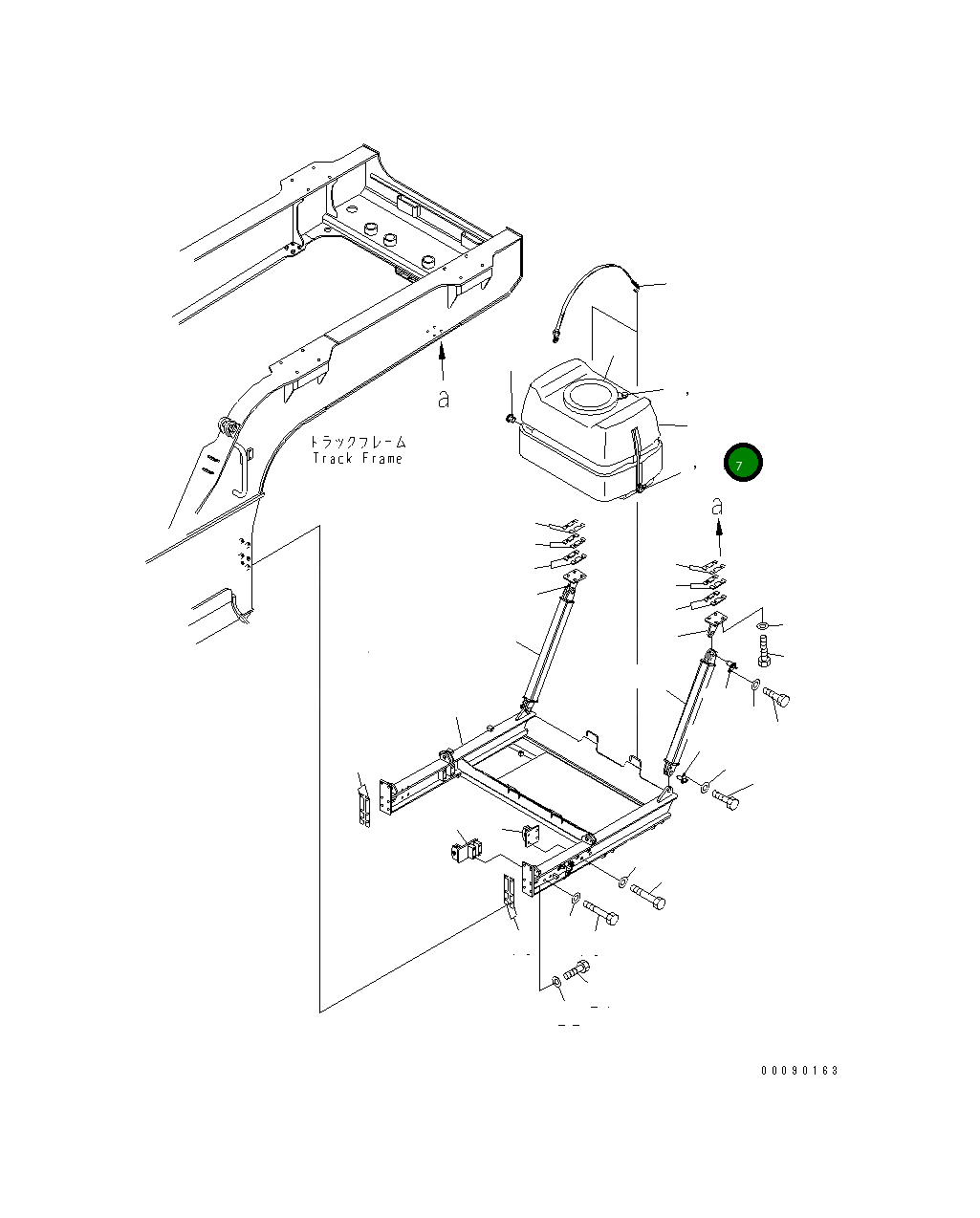 a

トラックフレーム
Track Frame

7

a

00090163