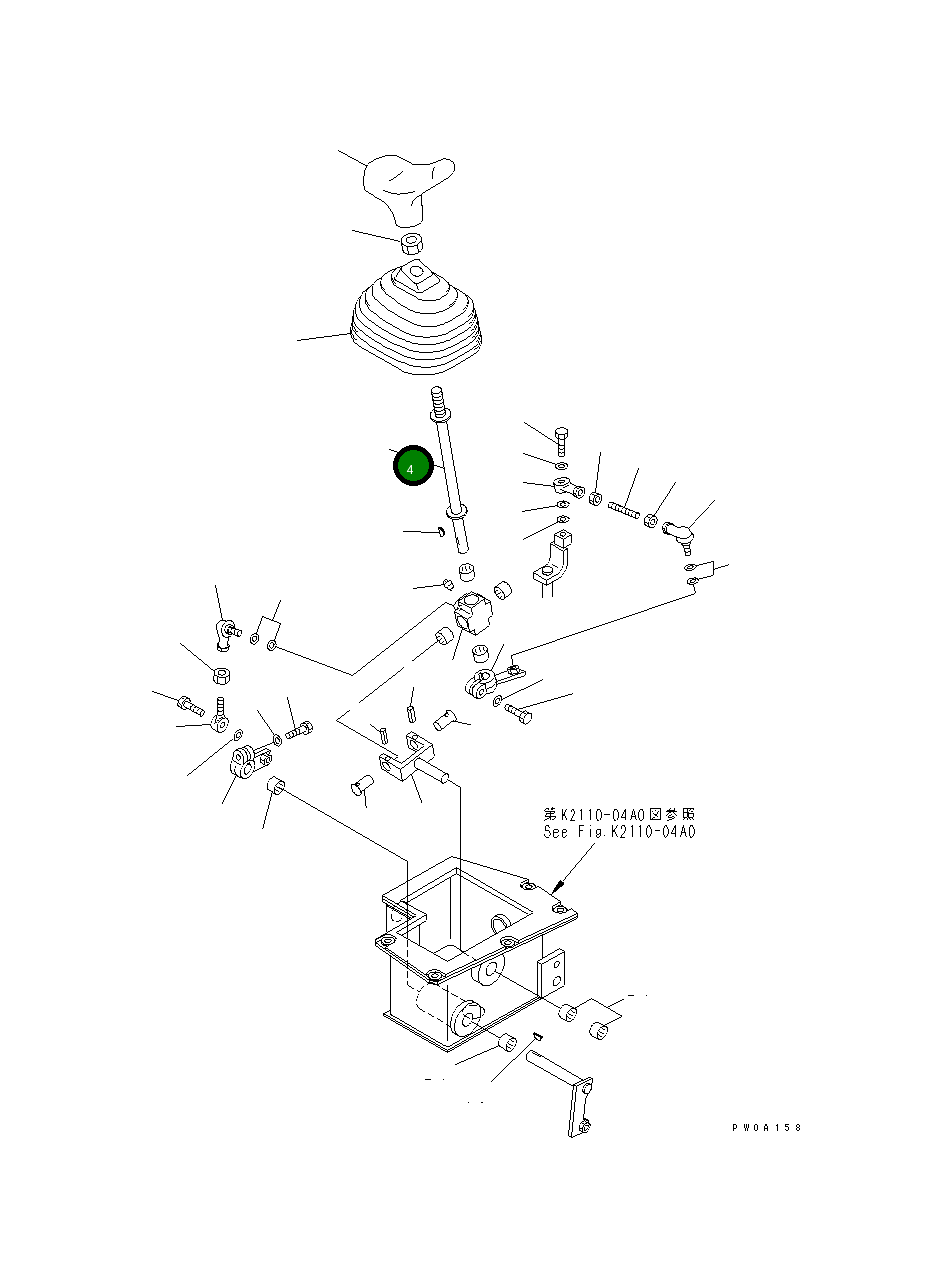 4

第K2110-04A0図参照
See Fig.K2110-04A0

PW0A158