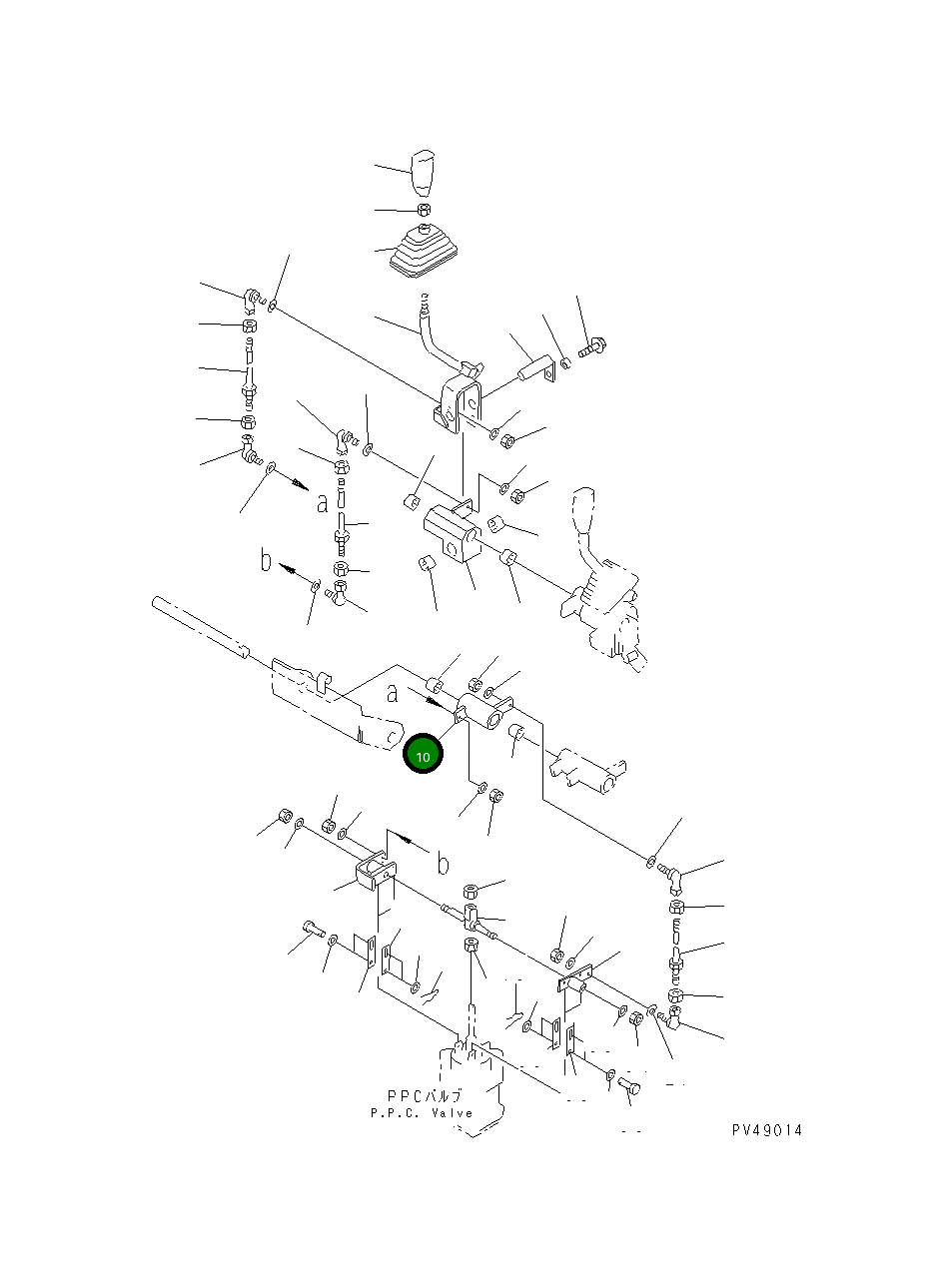 a
b
a
10
b
PPCバルブ
P.P.C. Valve
PV49014