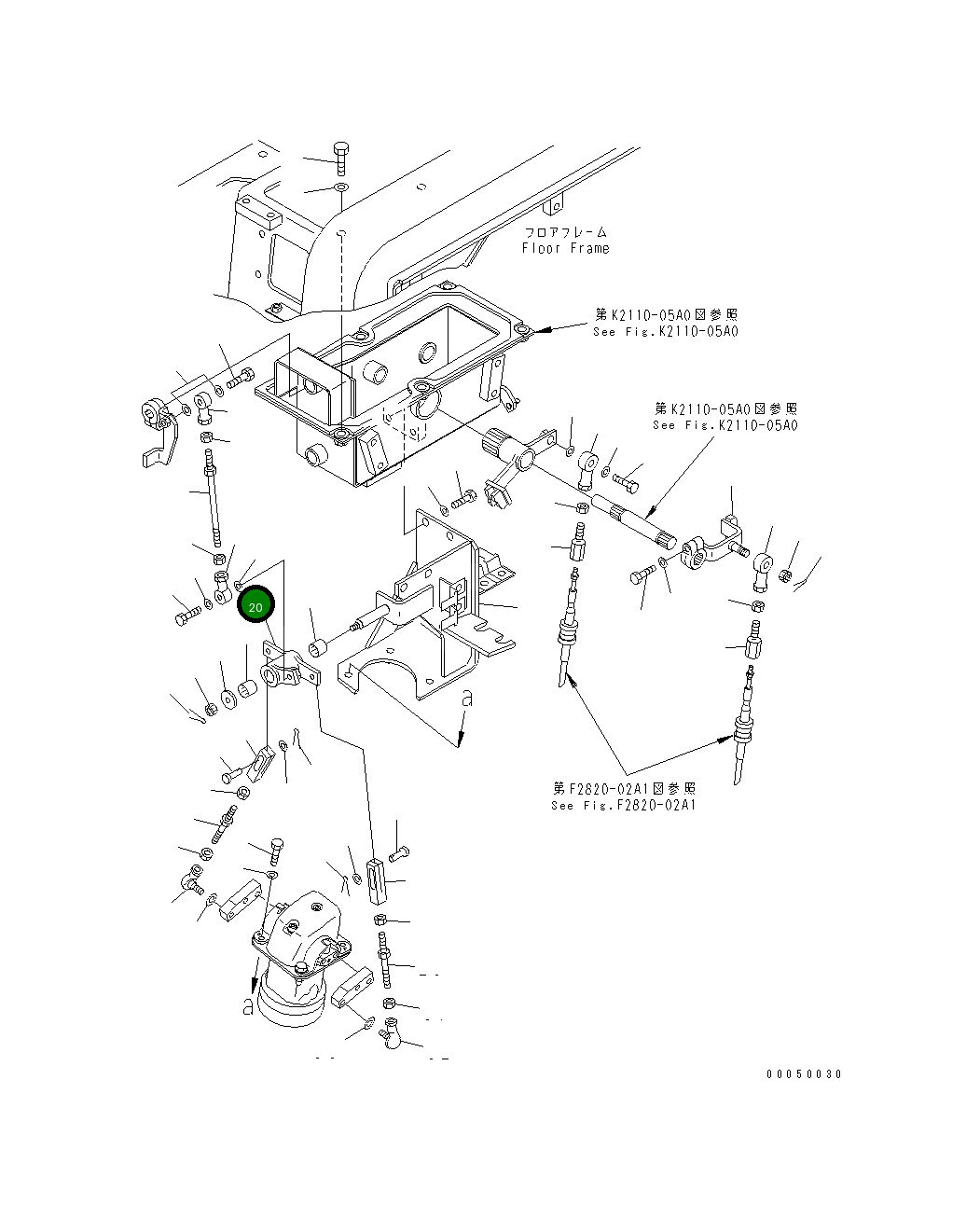 フロアフレーム
Floor Frame

第K2110-05A0図参照
See Fig.K2110-05A0

第K2110-05A0図参照
See Fig.K2110-05A0

20

a

第F2820-02A1図参照
See Fig.F2820-02A1

a

00050030