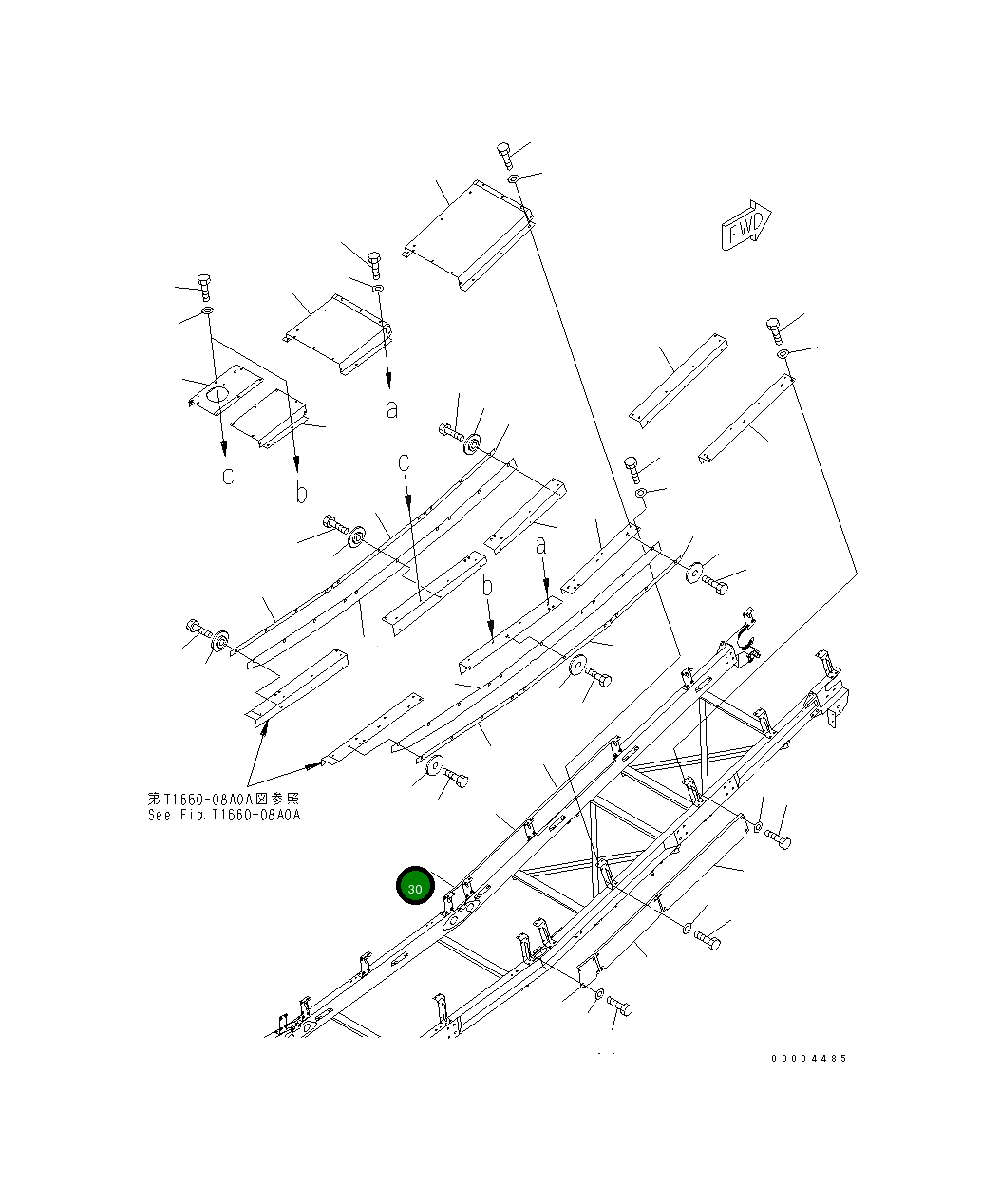 FWD

a

c

b

c

a

b

第T1660-08A0A図参照
See Fig.T1660-08A0A

30

00004485