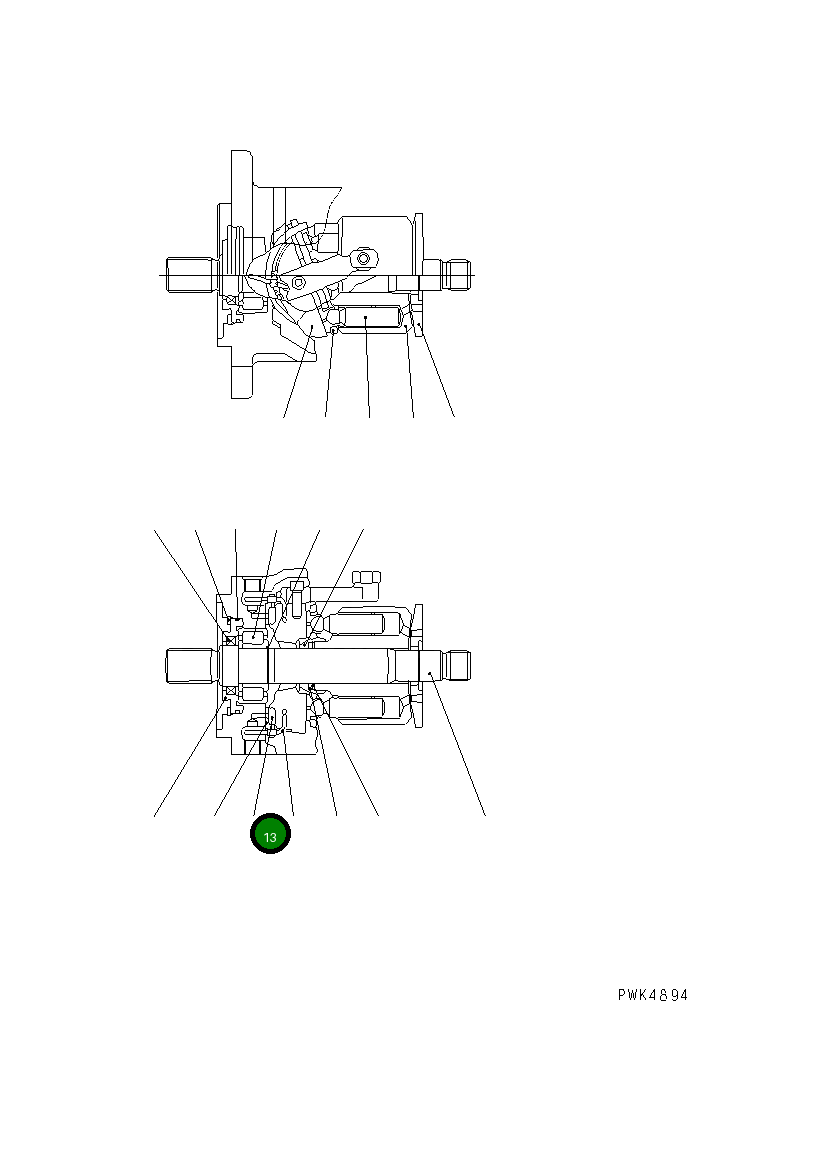 13

PWK4894