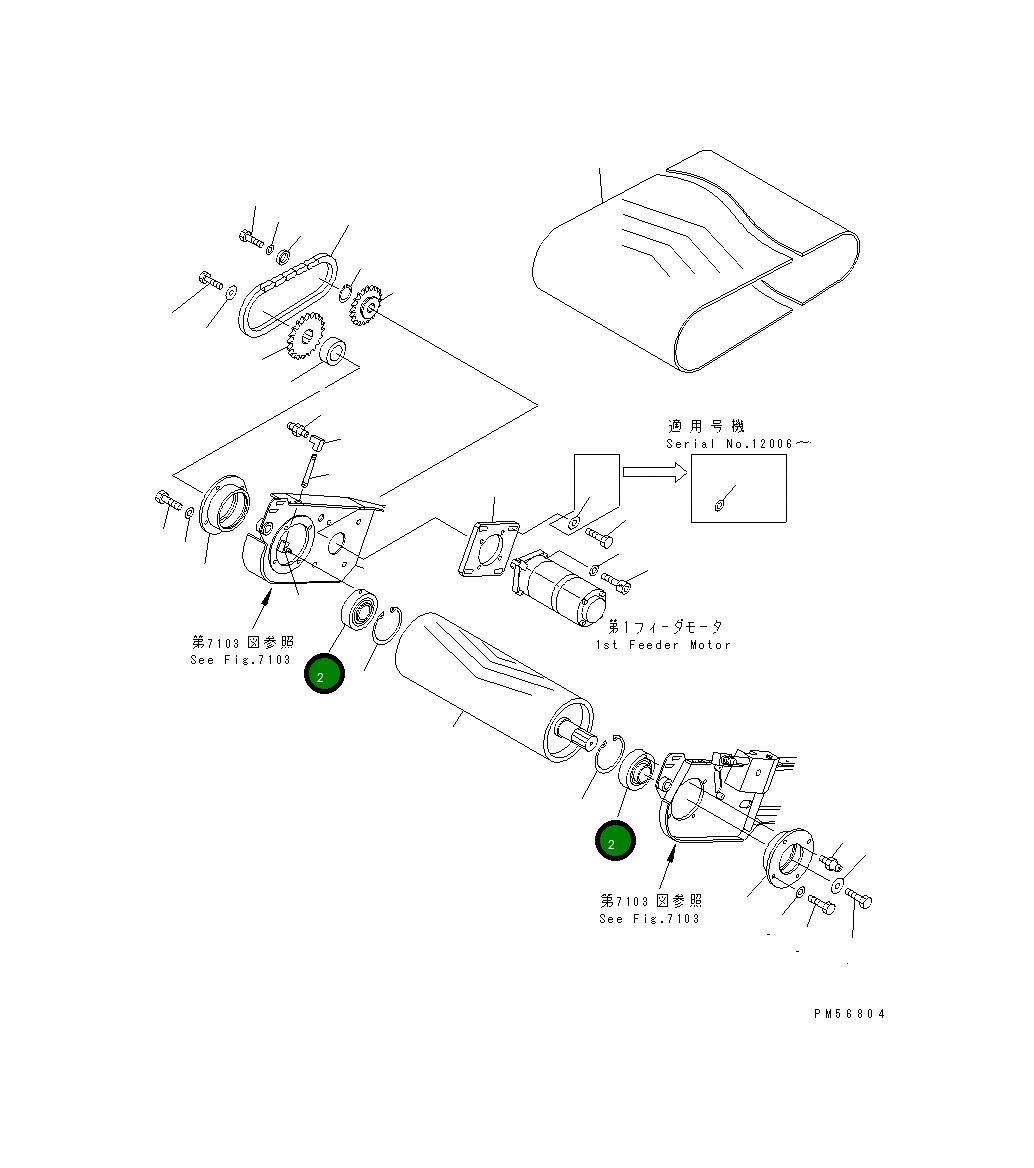 適用号機
Serial No.12006～

第1フィーダモータ
1st Feeder Motor

第7103図参照
See Fig.7103

2

2

第7103図参照
See Fig.7103

PM56804