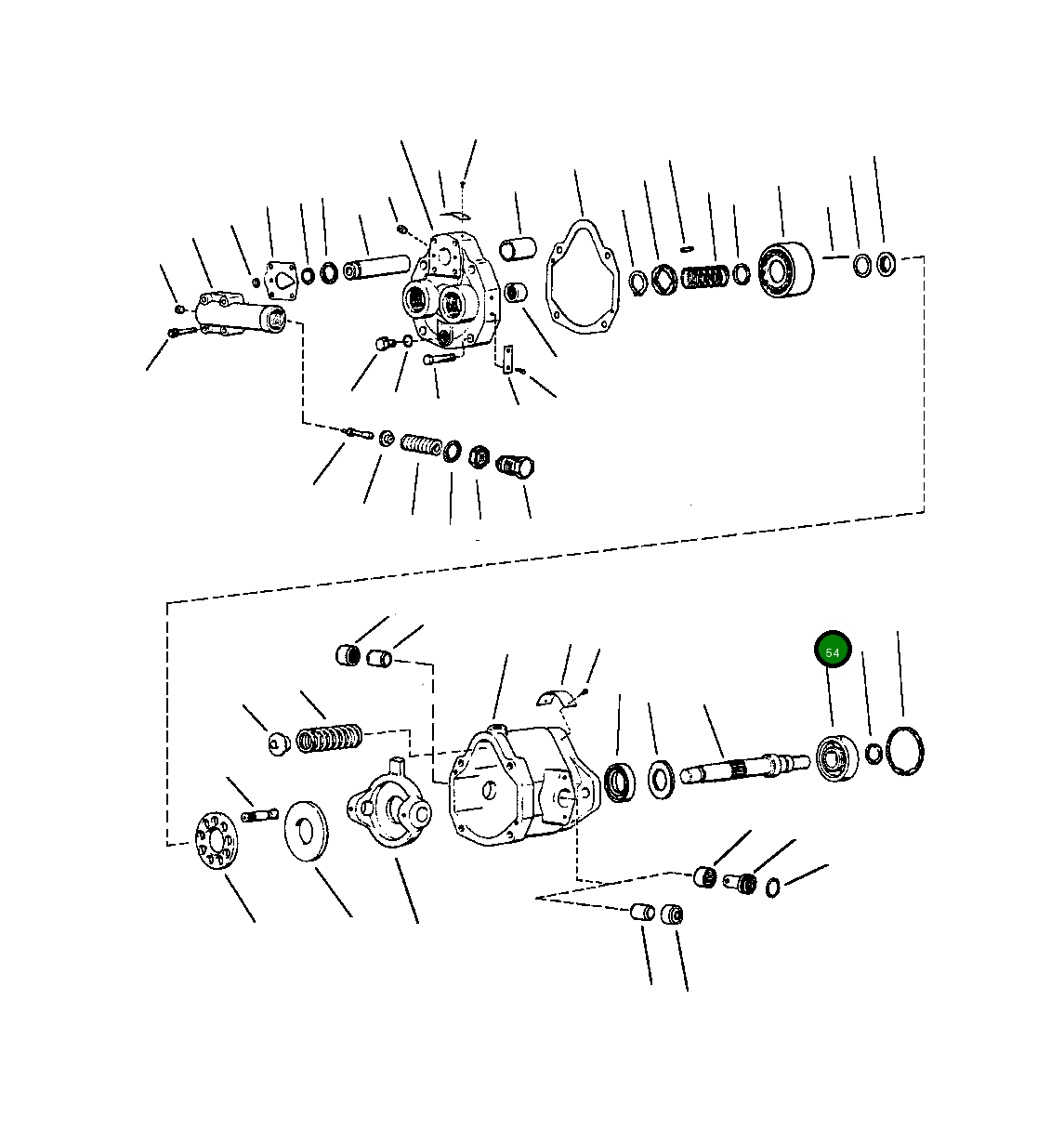 54