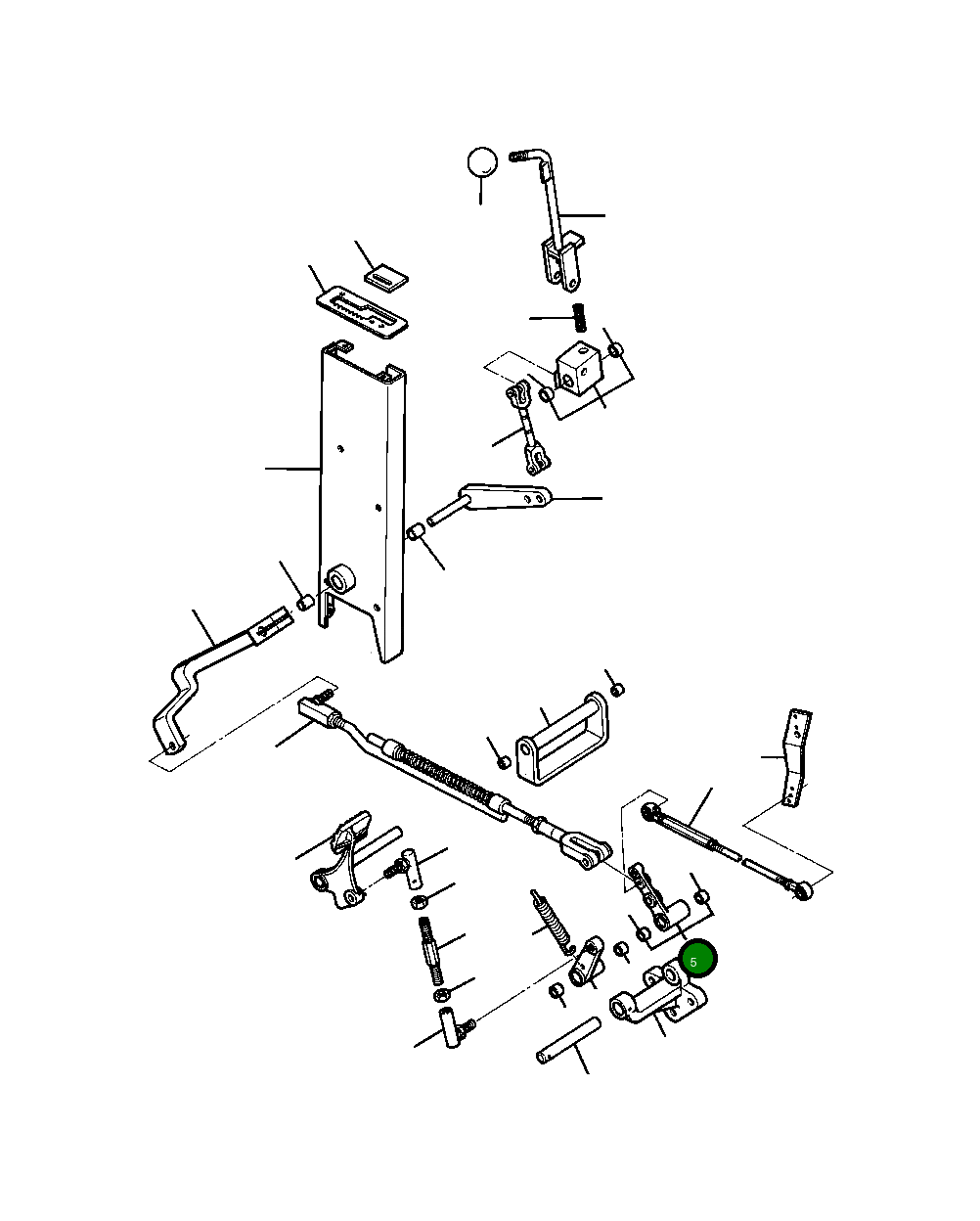 5