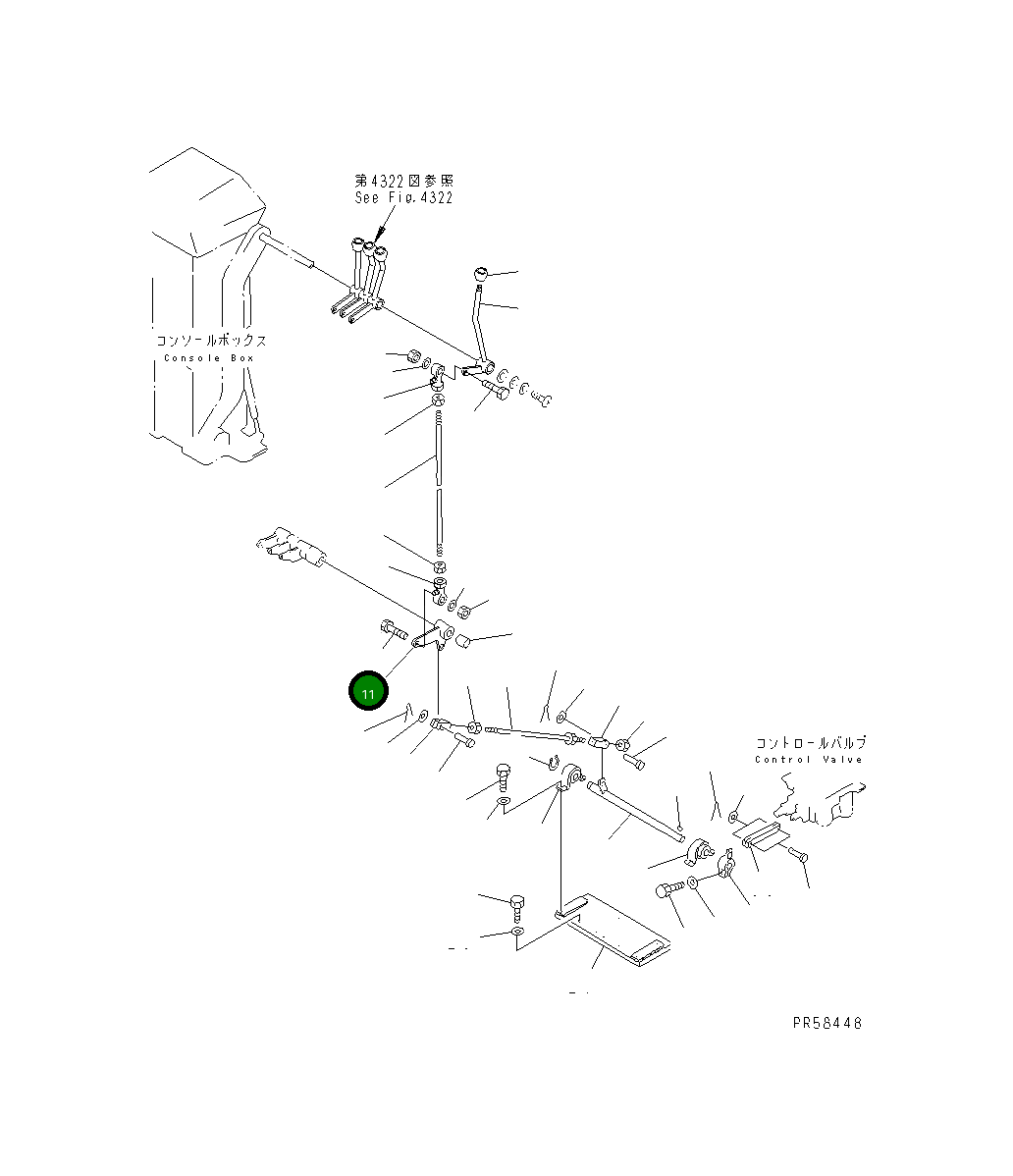 第4322図参照
See Fig.4322

コンソールボックス
Console Box

11

コントロールバルブ
Control Valve

PR58448