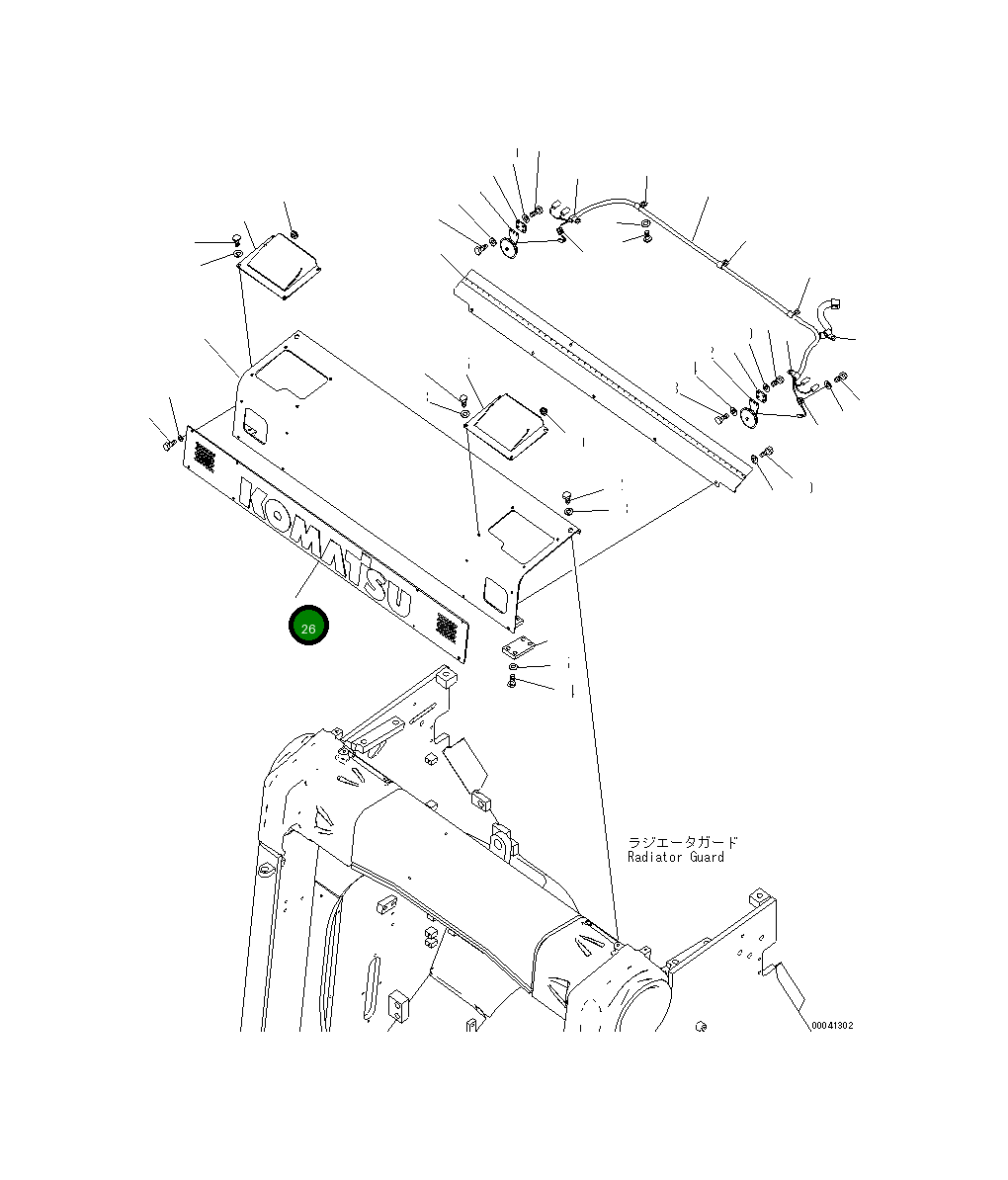 KOMATSU

26

ラジエータガード
Radiator Guard

00041302