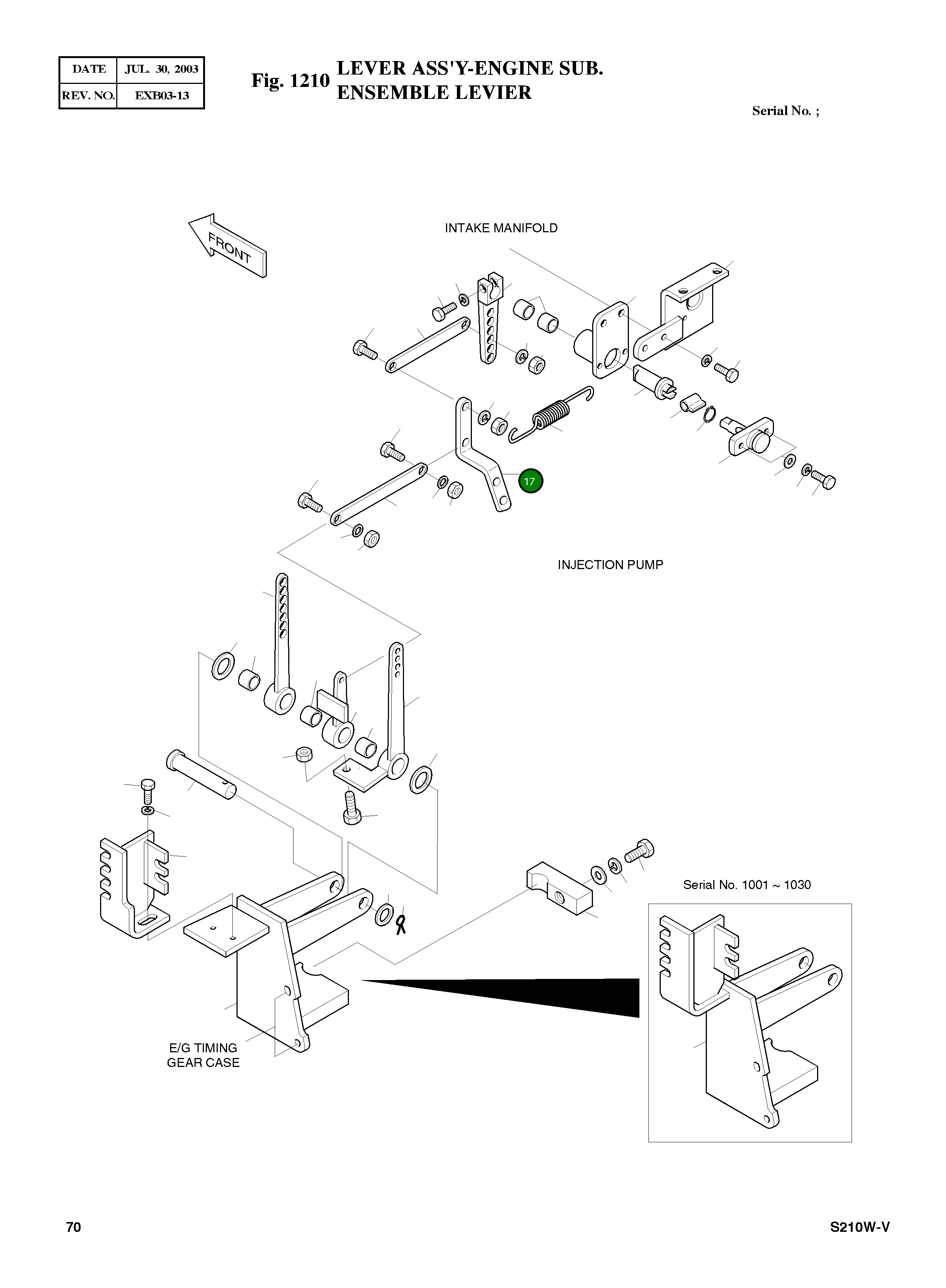 | DATE | JUL. 30, 2003 |
|---|---|
| REV. NO. | EXB03-13 |

Fig. 1210 LEVER ASS'Y-ENGINE SUB.
ENSEMBLE LEVIER

Serial No. ;

FRONT

INTAKE MANIFOLD

17

INJECTION PUMP

Serial No. 1001 ~ 1030

E/G TIMING
GEAR CASE

70

S210W-V