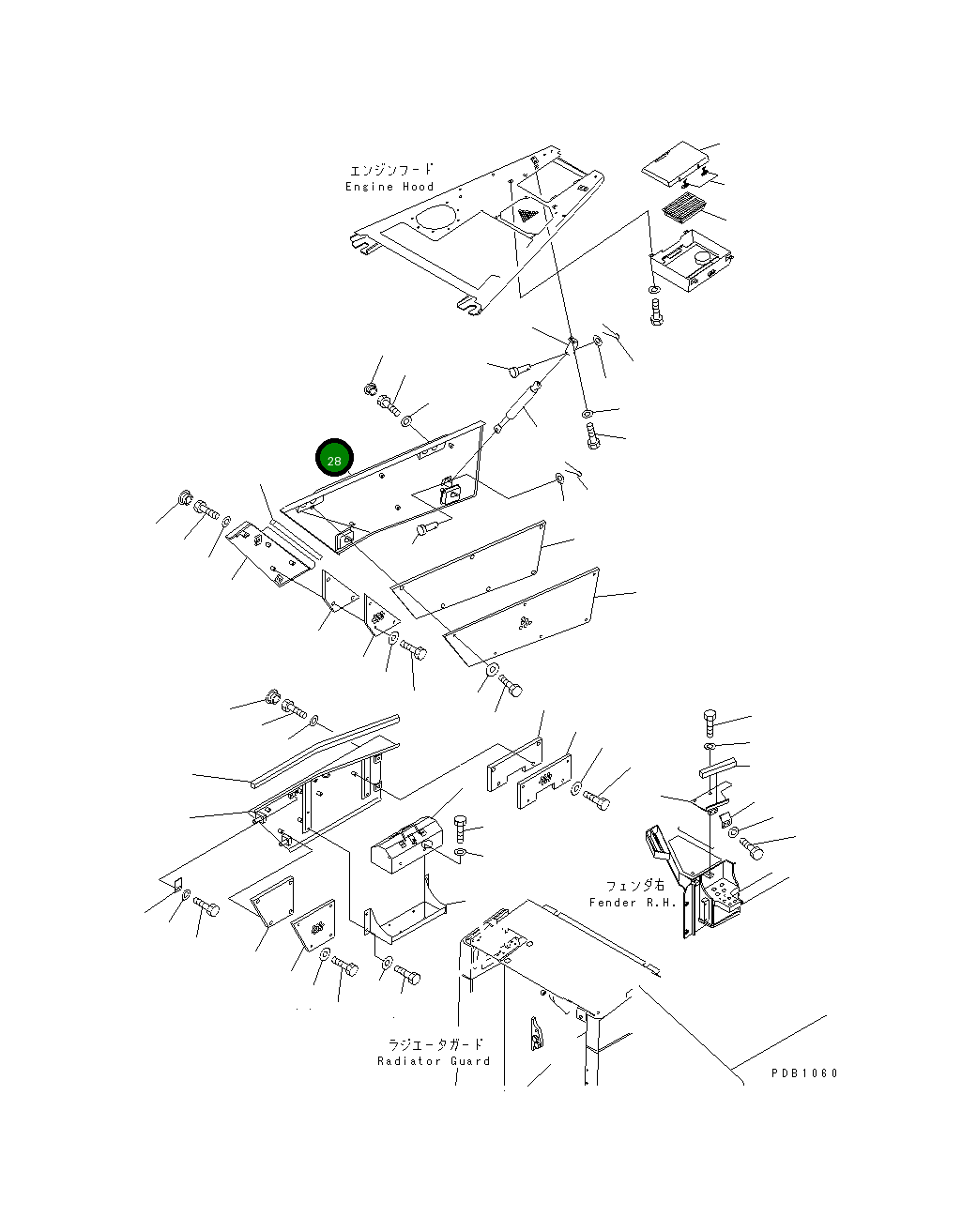 エンジンフード
Engine Hood

28

フェンダ右
Fender R.H.

ラジエータガード
Radiator Guard

PDB1060