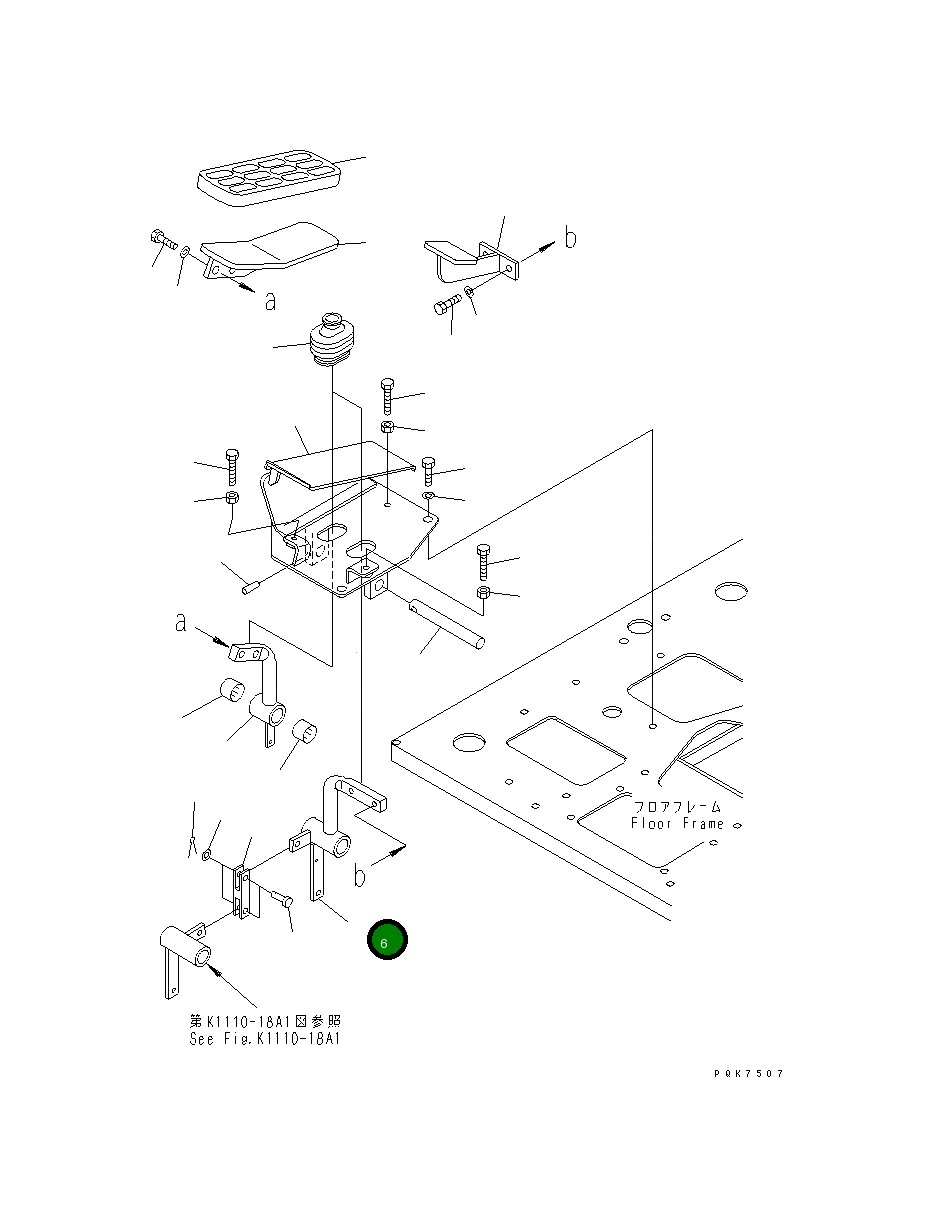 b
a
a
フロアフレーム
Floor Frame
b
6
第K1110-18A1図参照
See Fig.K1110-18A1
P0K7507