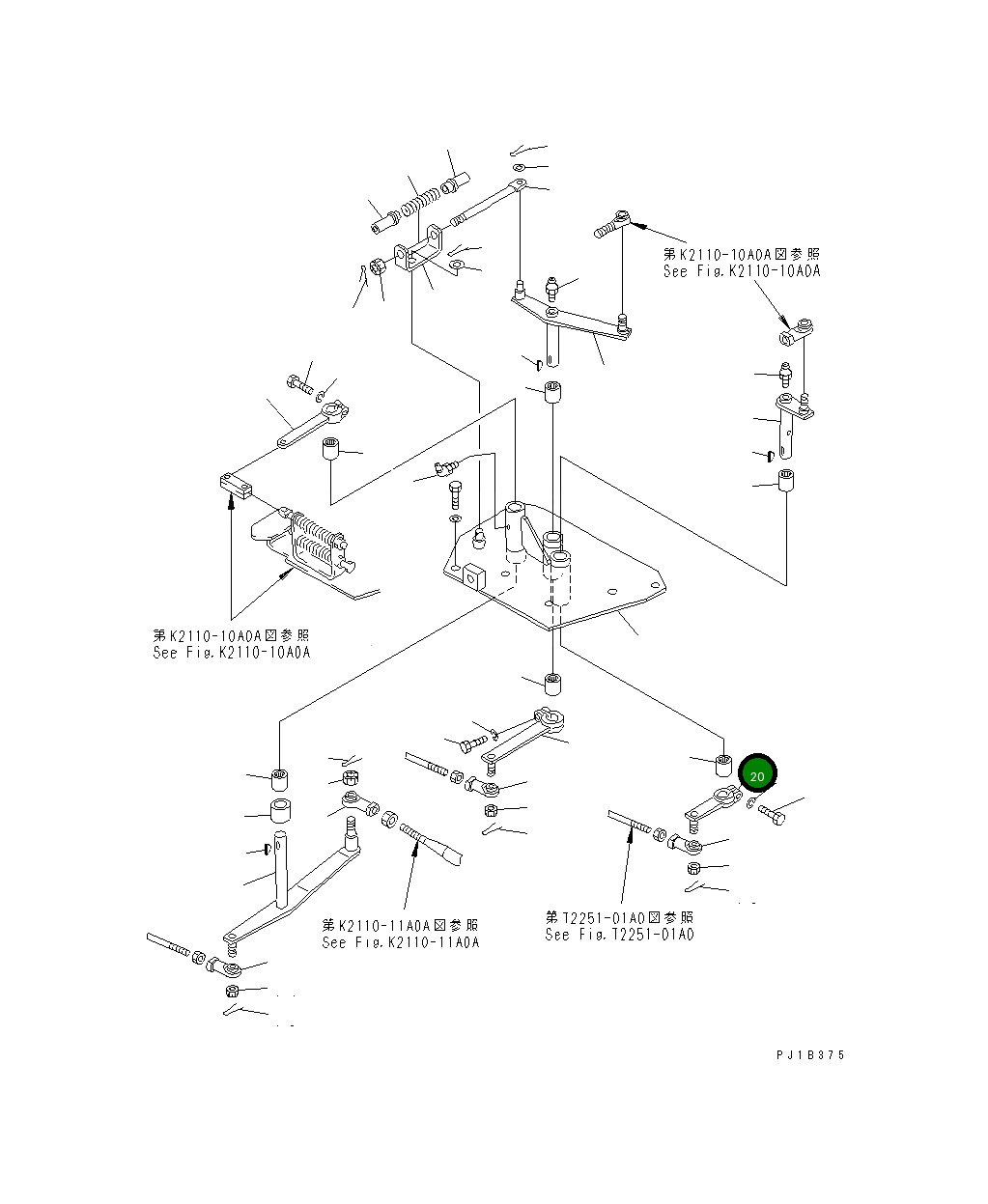 第K2110-10A0A図参照
See Fig.K2110-10A0A

第K2110-10A0A図参照
See Fig.K2110-10A0A

20

第K2110-11A0A図参照
See Fig.K2110-11A0A

第T2251-01A0図参照
See Fig.T2251-01A0

PJ1B375